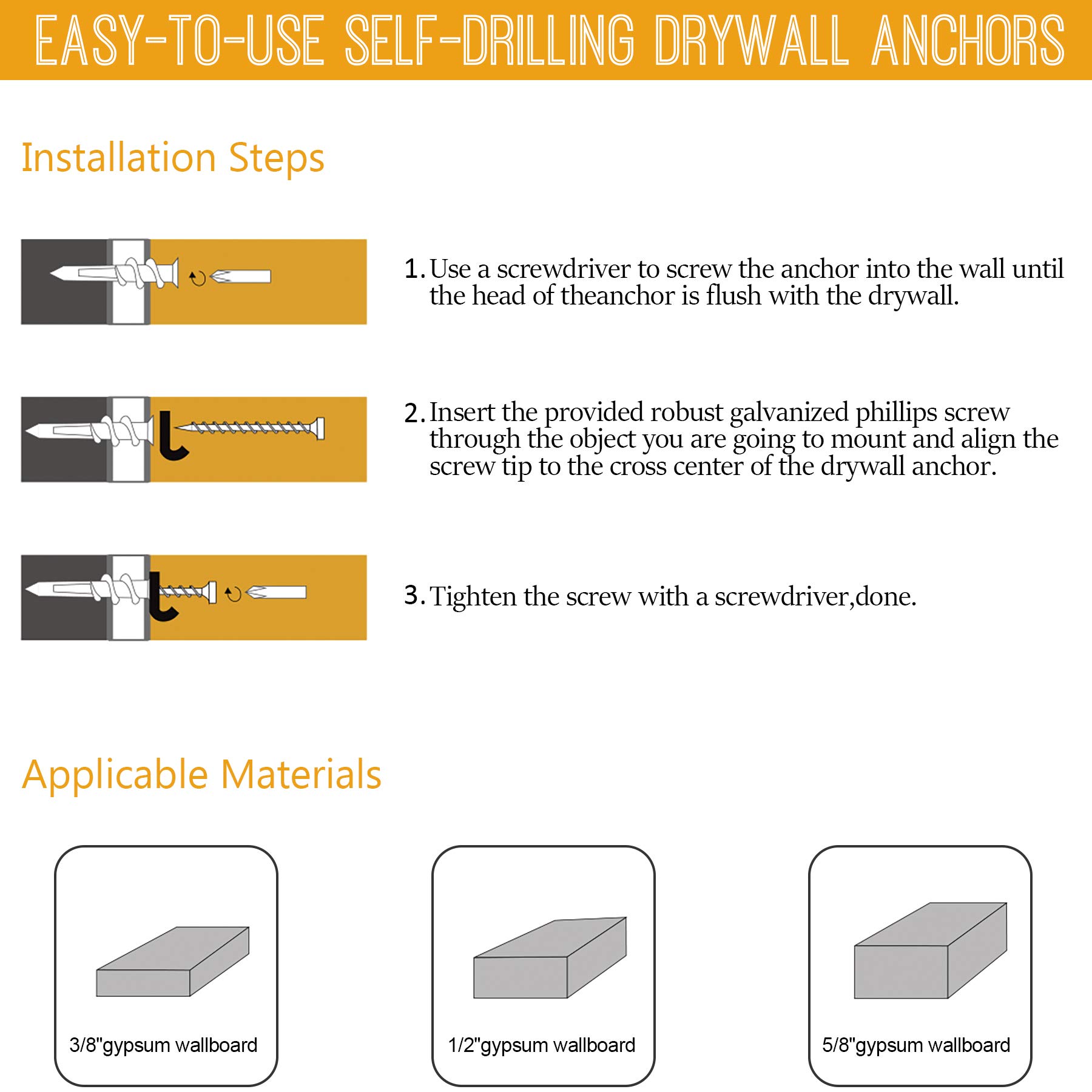 EASY-TO-USE SELF-DRILLING DRYWALL ANCHORS

Installation Steps

1. Use a screwdriver to screw the anchor into the wall until the head of theanchor is flush with the drywall.

2. Insert the provided robust galvanized phillips screw through the object you are going to mount and align the screw tip to the cross center of the drywall anchor.

3. Tighten the screw with a screwdriver,done.

Applicable Materials

3/8"gypsum wallboard

1/2"gypsum wallboard

5/8"gypsum wallboard