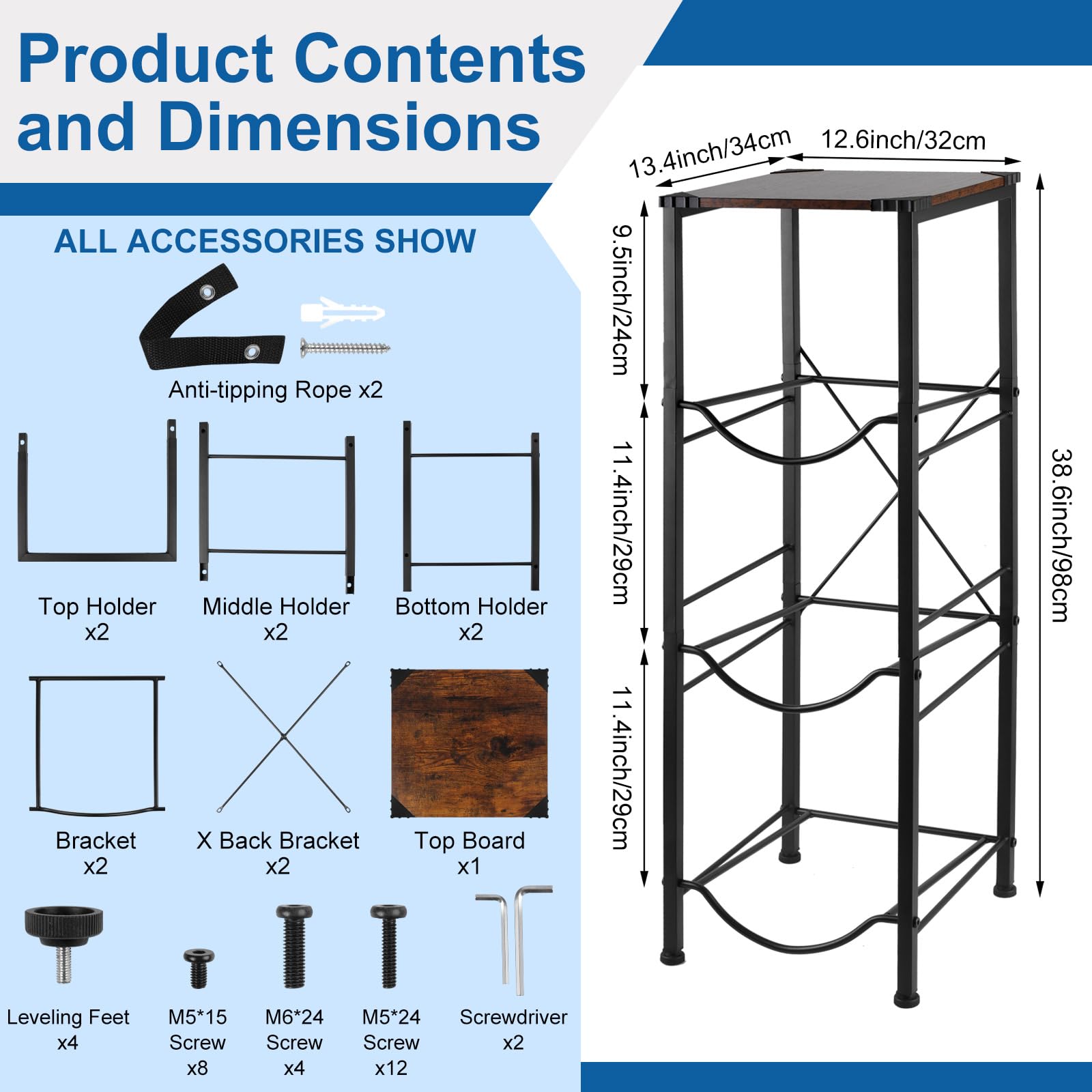 Product Contents and Dimensions

ALL ACCESSORIES SHOW

Anti-tipping Rope x2

Top Holder x2

Middle Holder x2

Bottom Holder x2

Bracket x2

X Back Bracket x2

Top Board x1

Leveling Feet x4

M5*15 Screw x8

M6*24 Screw x4

M5*24 Screw x12

Screwdriver x2

13.4inch/34cm

12.6inch/32cm

9.5inch/24cm

11.4inch/29cm

11.4inch/29cm

38.6inch/98cm