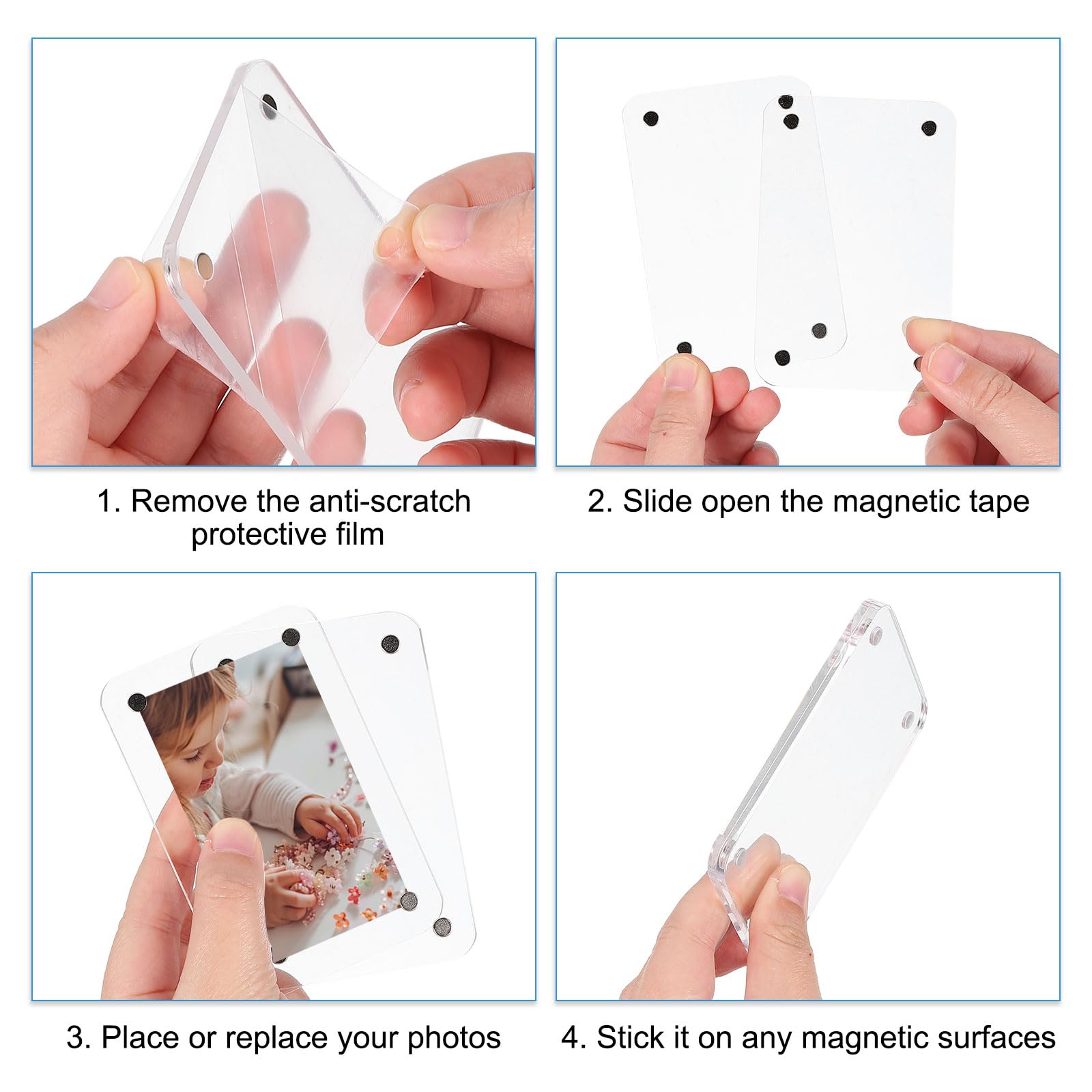 1. Remove the anti-scratch protective film

2. Slide open the magnetic tape

3. Place or replace your photos

4. Stick it on any magnetic surfaces