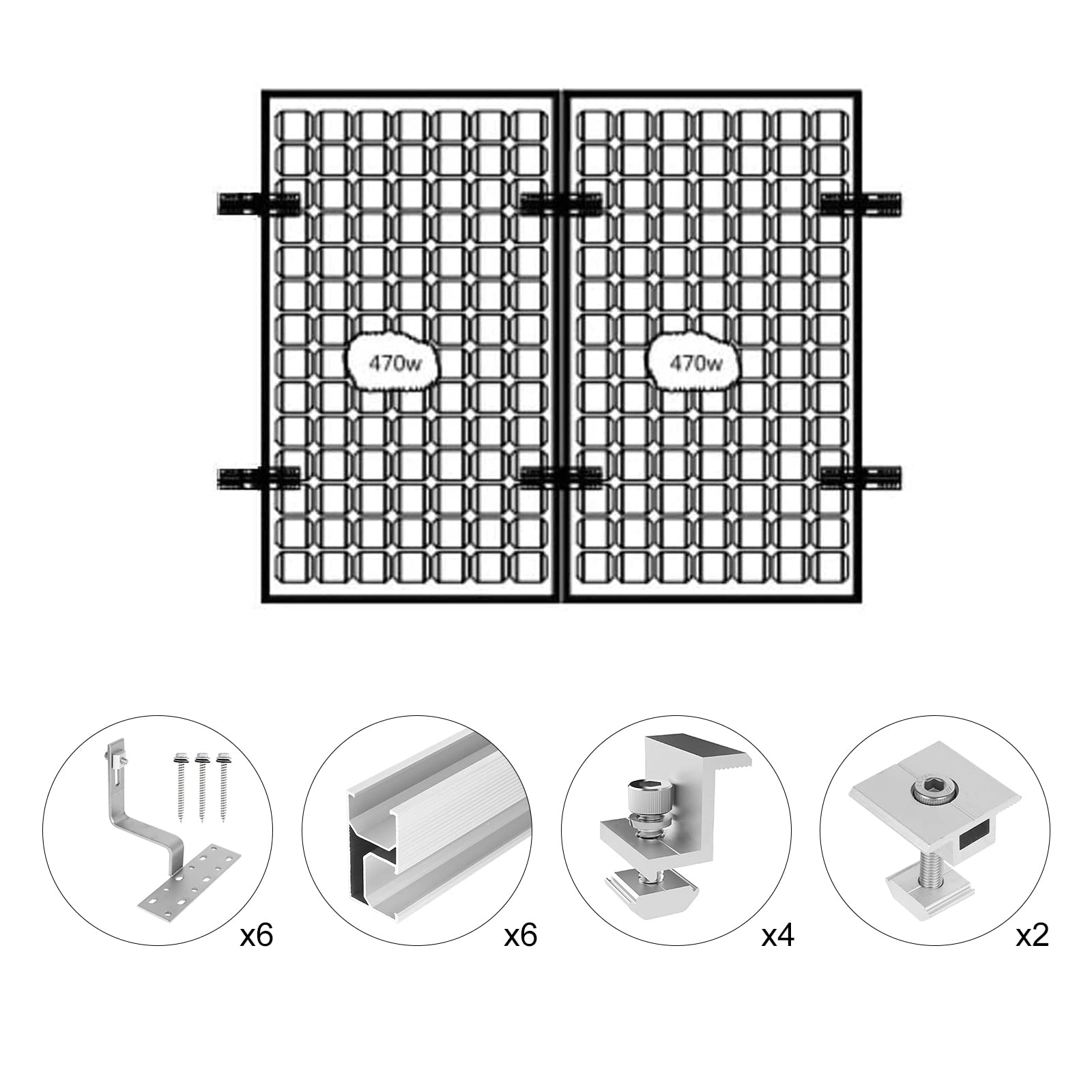 470w

470w

x6

x6

x4

x2