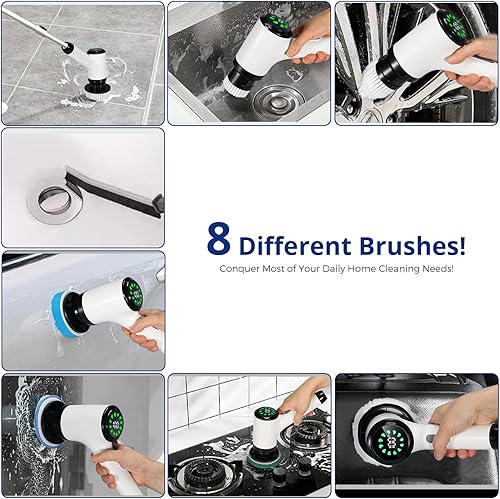 8 Different Brushes!
Conquer Most of Your Daily Home Cleaning Needs!