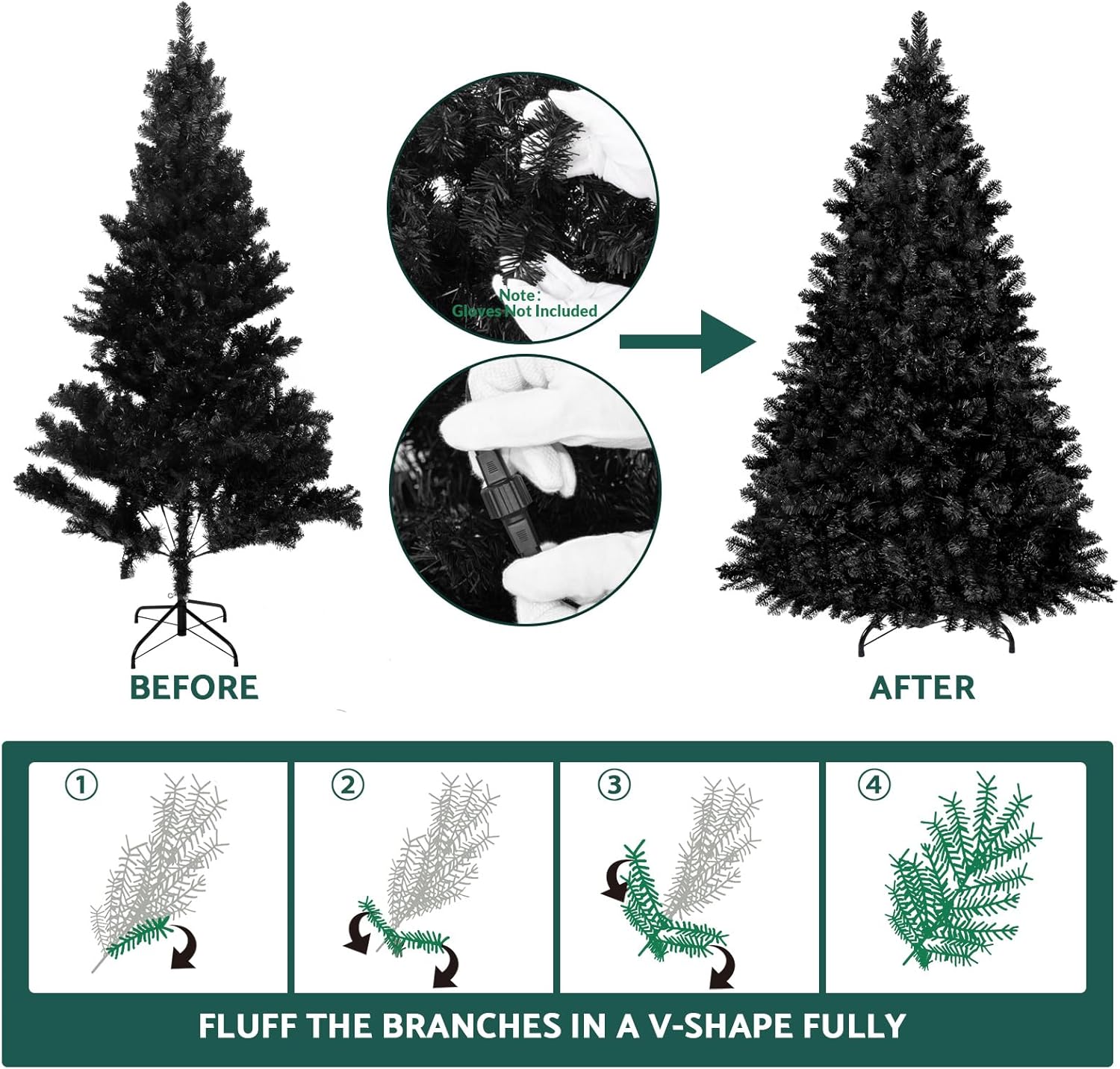 Note:
Gloves Not Included

BEFORE

AFTER

①

②

③

④

FLUFF THE BRANCHES IN A V-SHAPE FULLY