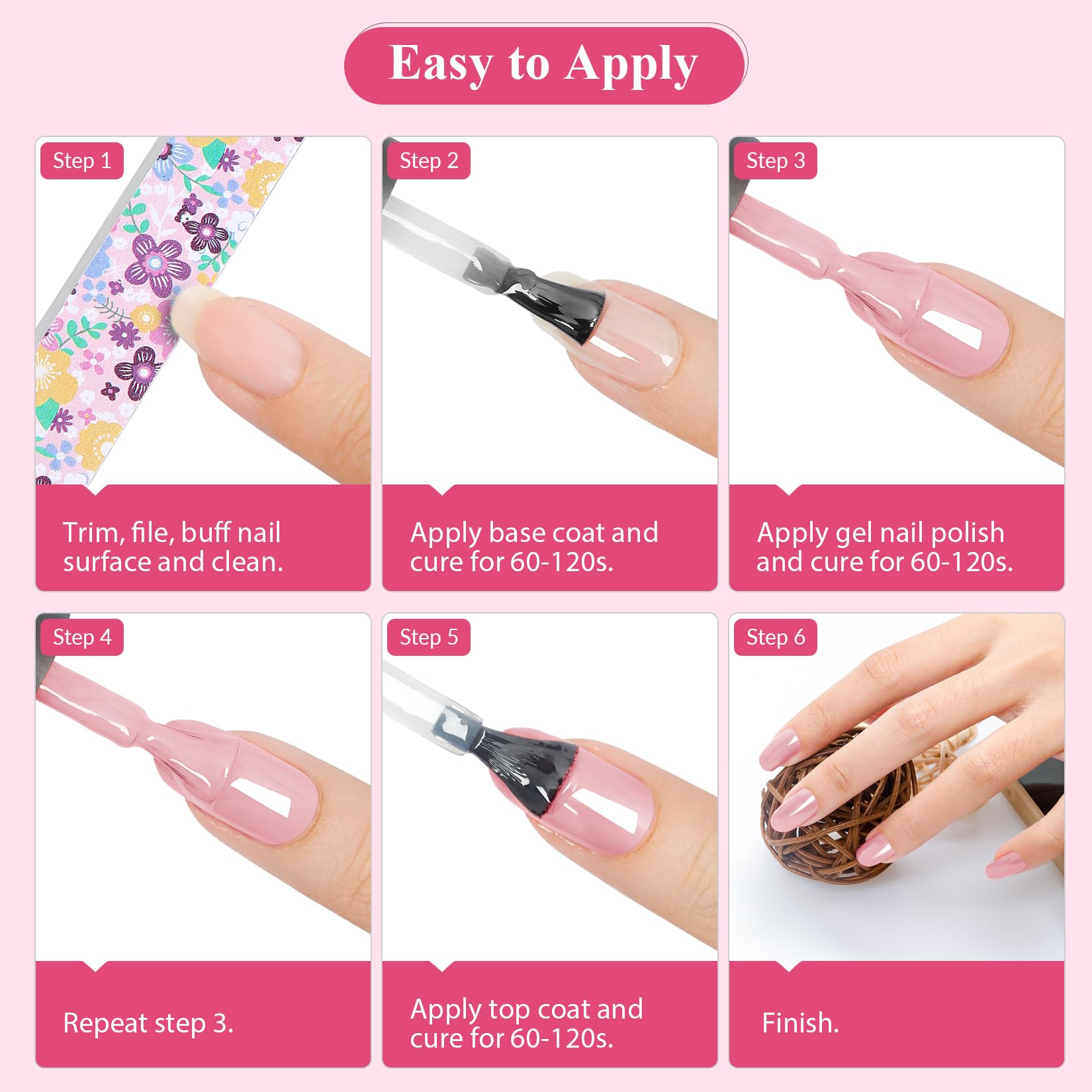 Easy to Apply

Step 1

Trim, file, buff nail surface and clean.

Step 2

Apply base coat and cure for 60-120s.

Step 3

Apply gel nail polish and cure for 60-120s.

Step 4

Repeat step 3.

Step 5

Apply top coat and cure for 60-120s.

Step 6

Finish.