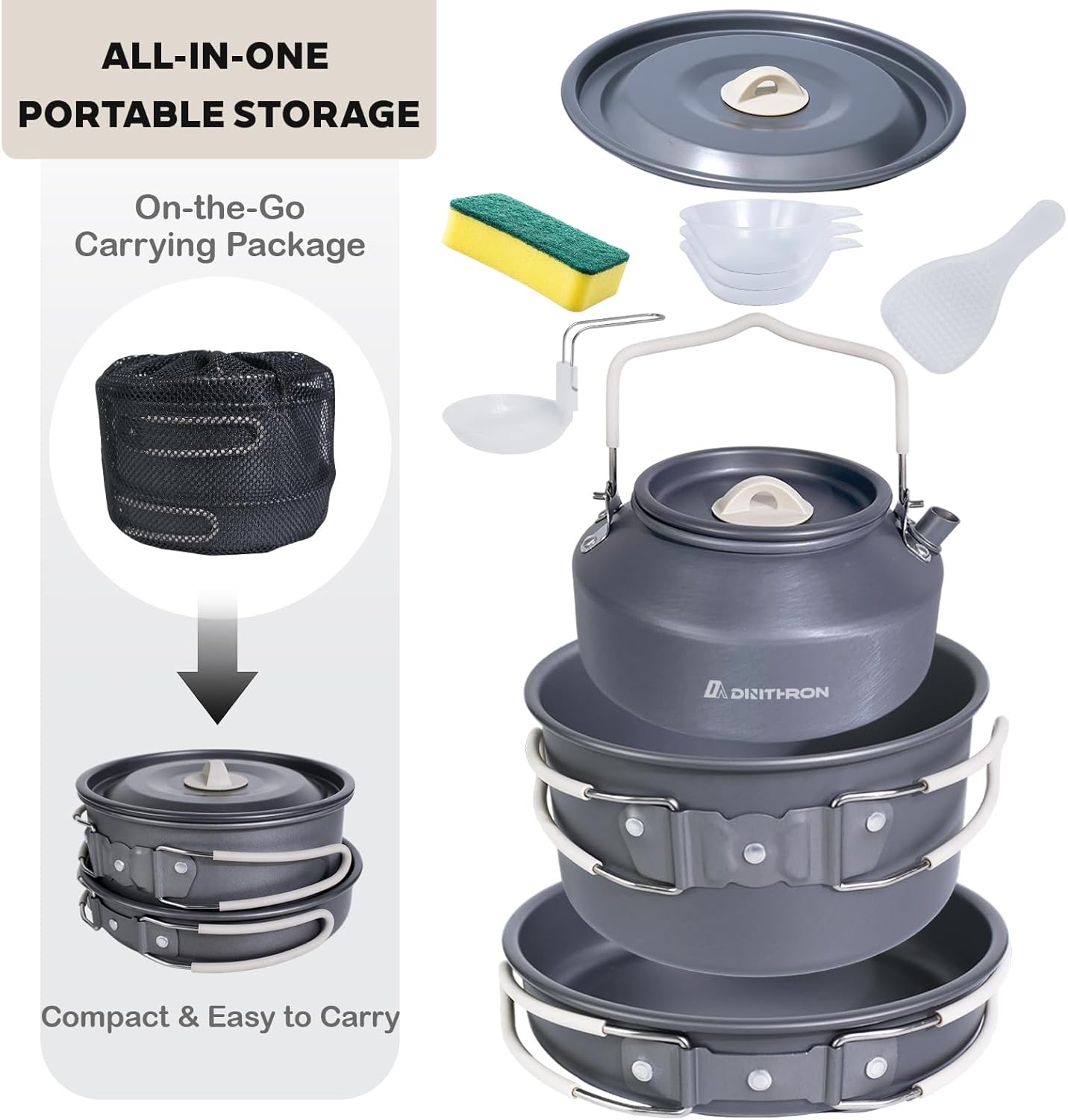 ALL-IN-ONE PORTABLE STORAGE

On-the-Go Carrying Package

Compact & Easy to Carry

DINITHRON