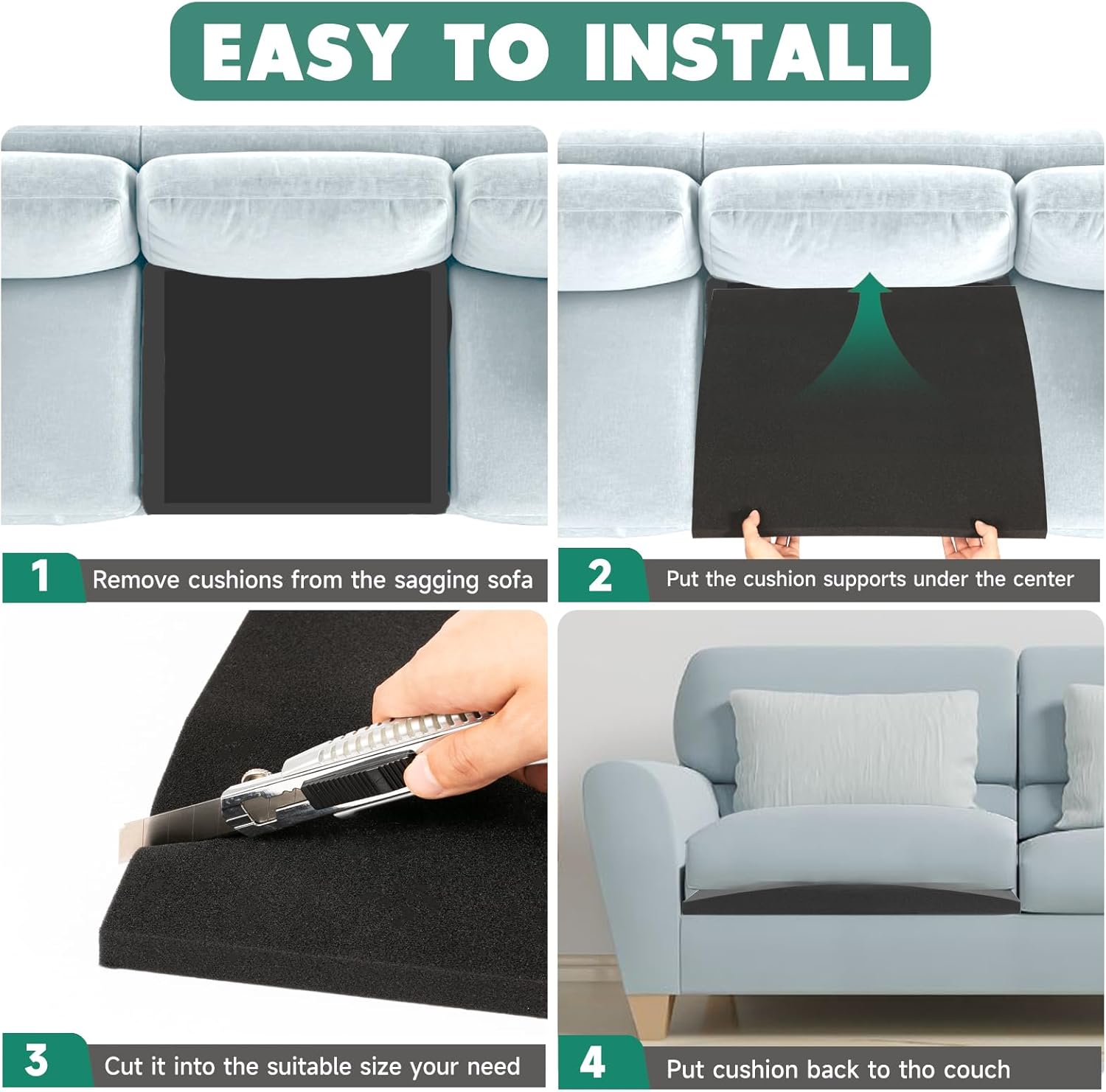 EASY TO INSTALL

1 Remove cushions from the sagging sofa

2 Put the cushion supports under the center

3 Cut it into the suitable size your need

4 Put cushion back to tho couch