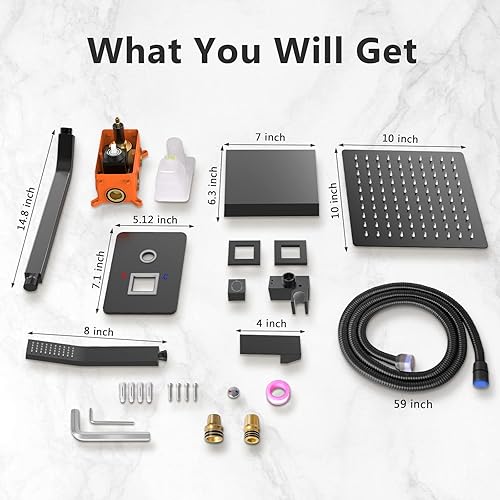 What You Will Get

14.8 inch

7 inch

6.3 inch

10 inch

10 inch

5.12 inch

7.1 inch

C

8 inch

4 inch

59 inch