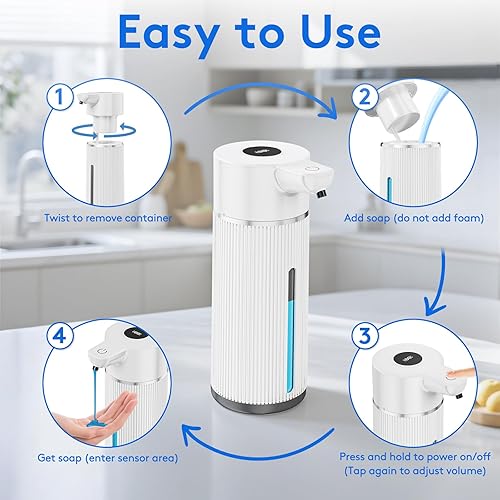 Easy to Use

1
Twist to remove container

2
Add soap (do not add foam)

3
Press and hold to power on/off
(Tap again to adjust volume)

4
Get soap (enter sensor area)