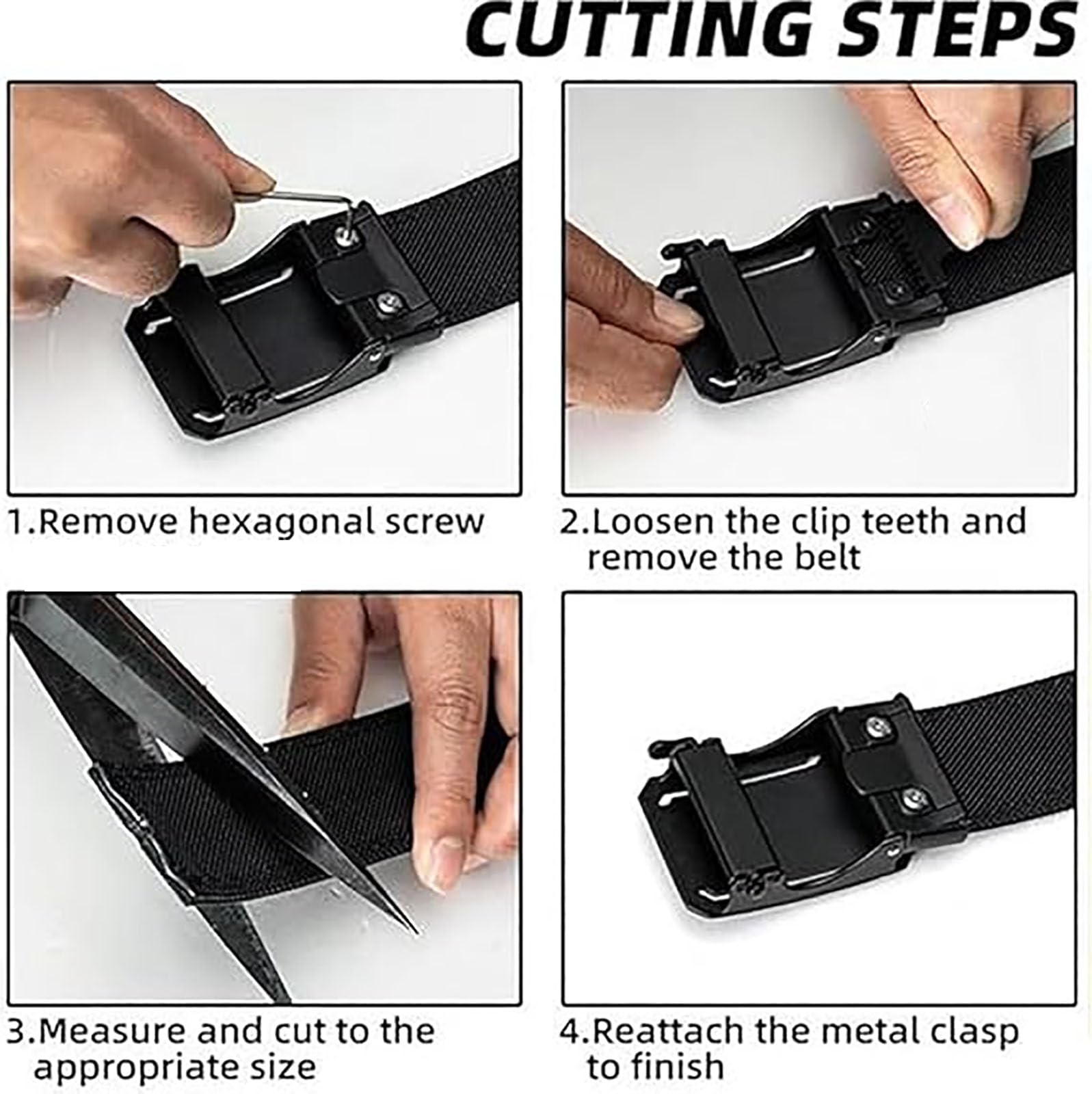 CUTTING STEPS

1.Remove hexagonal screw

2.Loosen the clip teeth and remove the belt

3.Measure and cut to the appropriate size

4.Reattach the metal clasp to finish