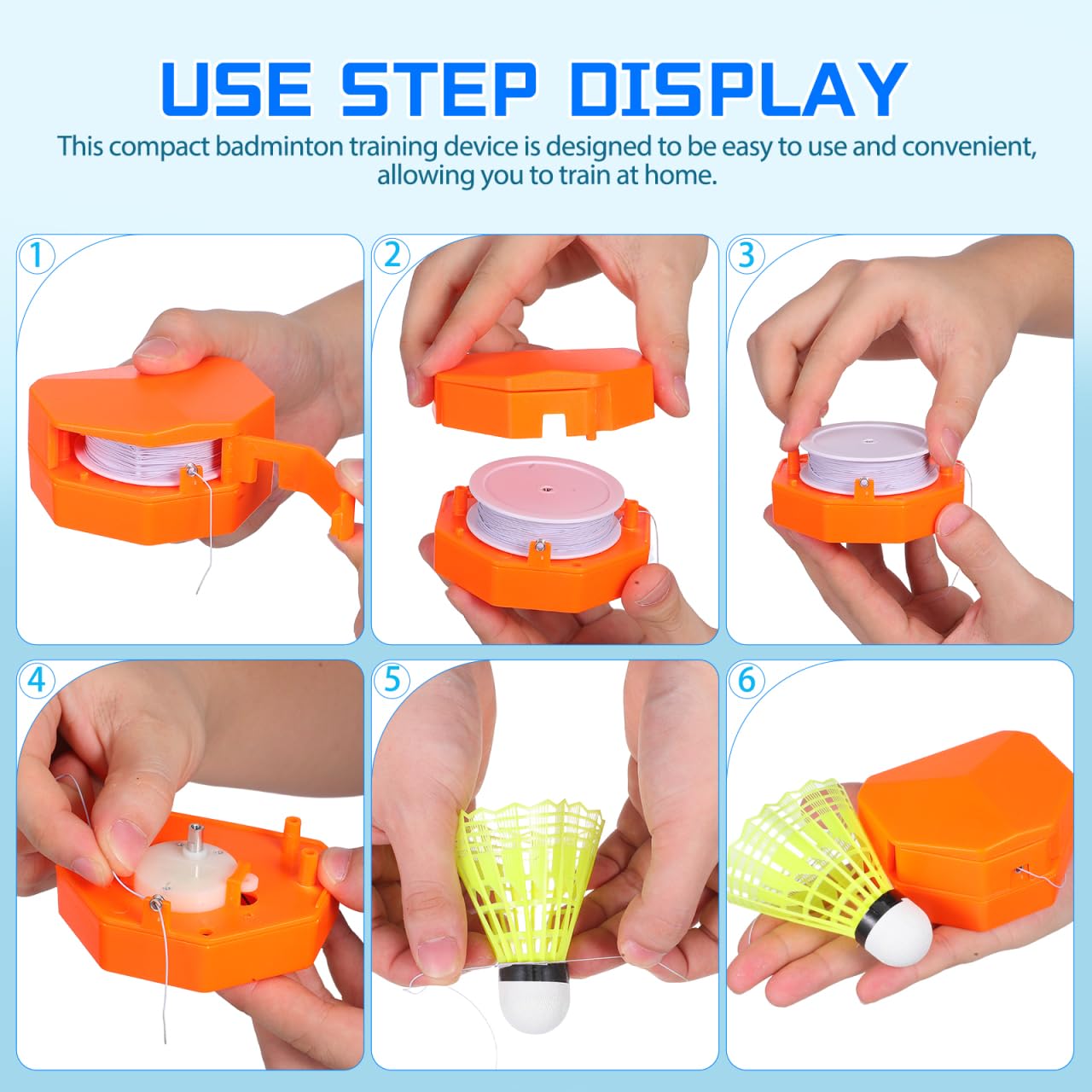 USE STEP DISPLAY

This compact badminton training device is designed to be easy to use and convenient, allowing you to train at home.

1

2

3

4

5

6