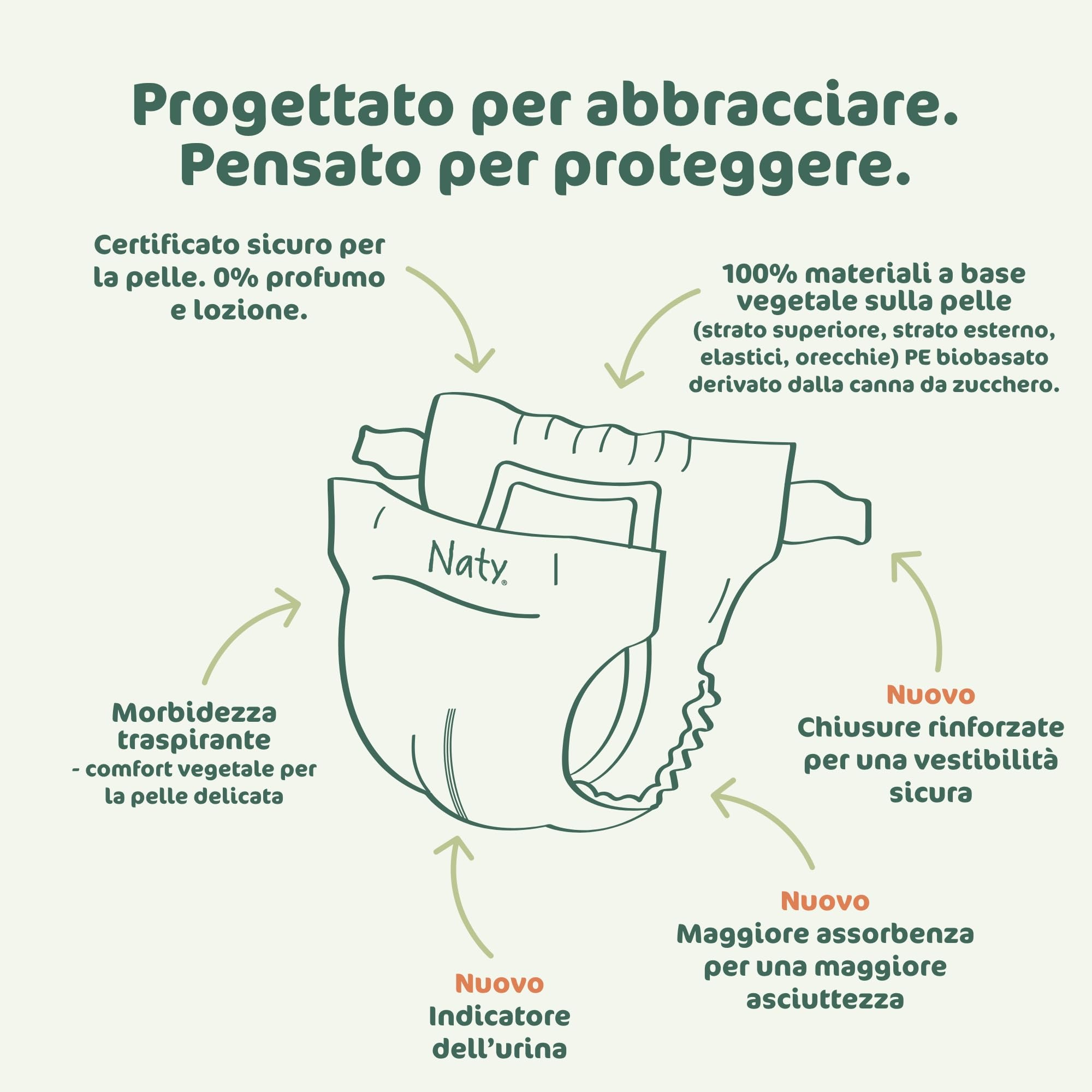 Progettato per abbracciare.
Pensato per proteggere.

Certificato sicuro per la pelle. 0% profumo e lozione.

100% materiali a base vegetale sulla pelle
(strato superiore, strato esterno, elastici, orecchie) PE biobasato derivato dalla canna da zucchero.

Naty®

Morbidezza traspirante
- comfort vegetale per la pelle delicata

Nuovo
Chiusure rinforzate per una vestibilità sicura

Nuovo
Maggiore assorbenza per una maggiore asciuttezza

Nuovo
Indicatore dell'urina