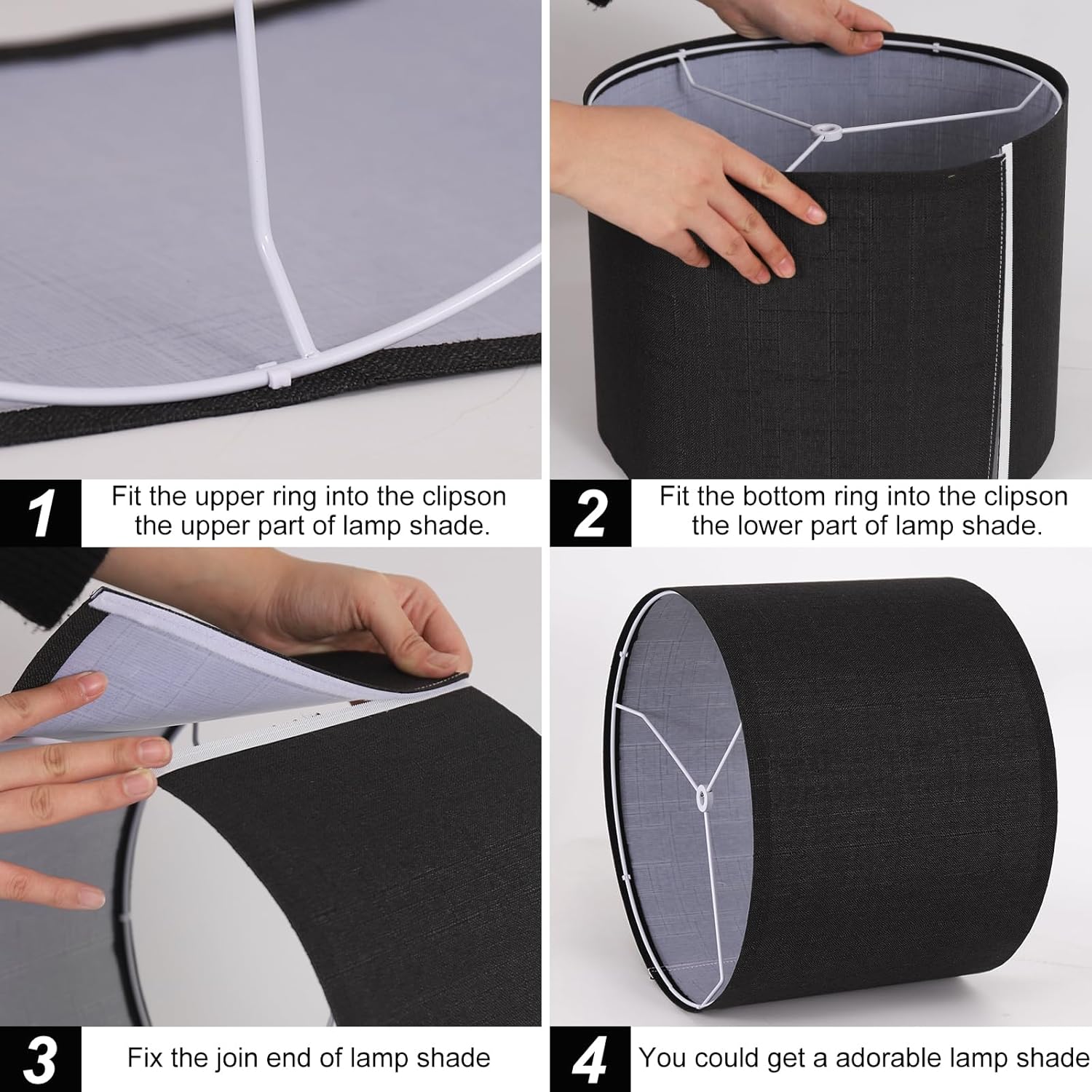 1

Fit the upper ring into the clipson the upper part of lamp shade.

2

Fit the bottom ring into the clipson the lower part of lamp shade.

3

Fix the join end of lamp shade

4

You could get a adorable lamp shade