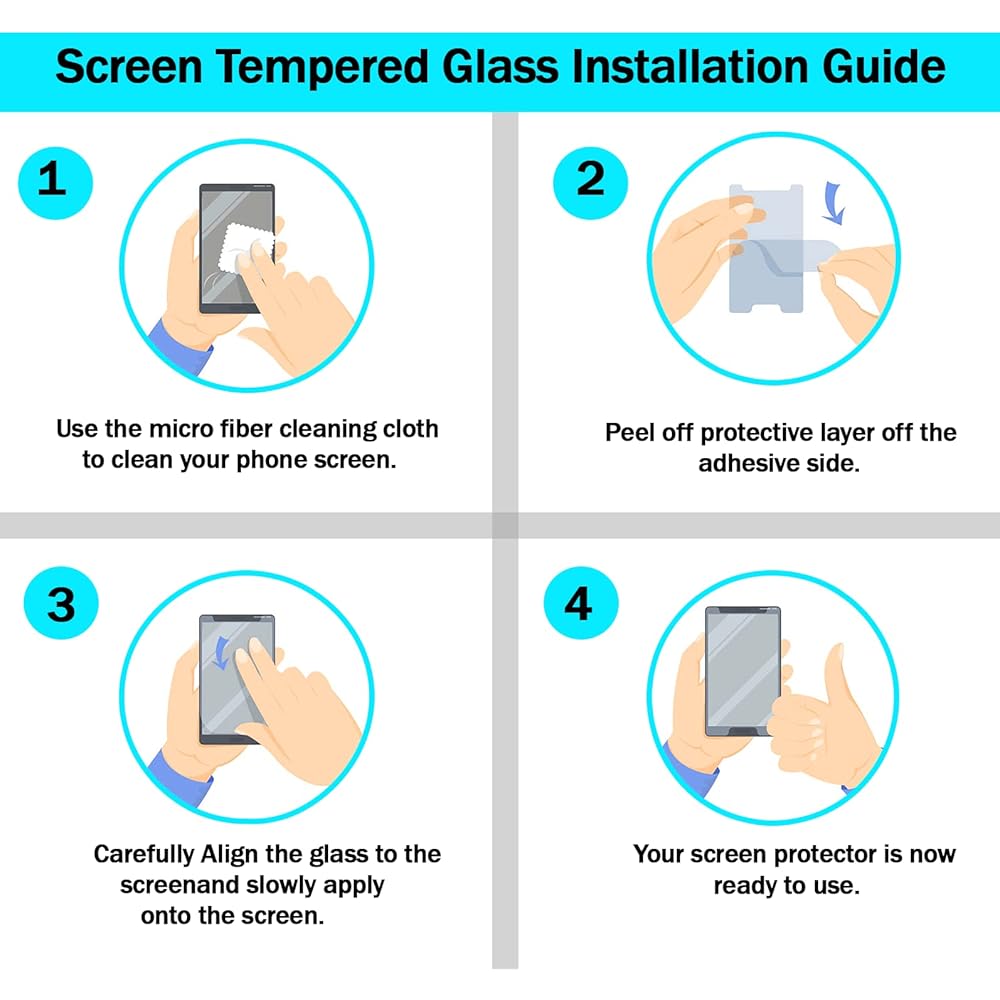 Screen Tempered Glass Installation Guide

1

Use the micro fiber cleaning cloth to clean your phone screen.

2

Peel off protective layer off the adhesive side.

3

Carefully Align the glass to the screenand slowly apply onto the screen.

4

Your screen protector is now ready to use.