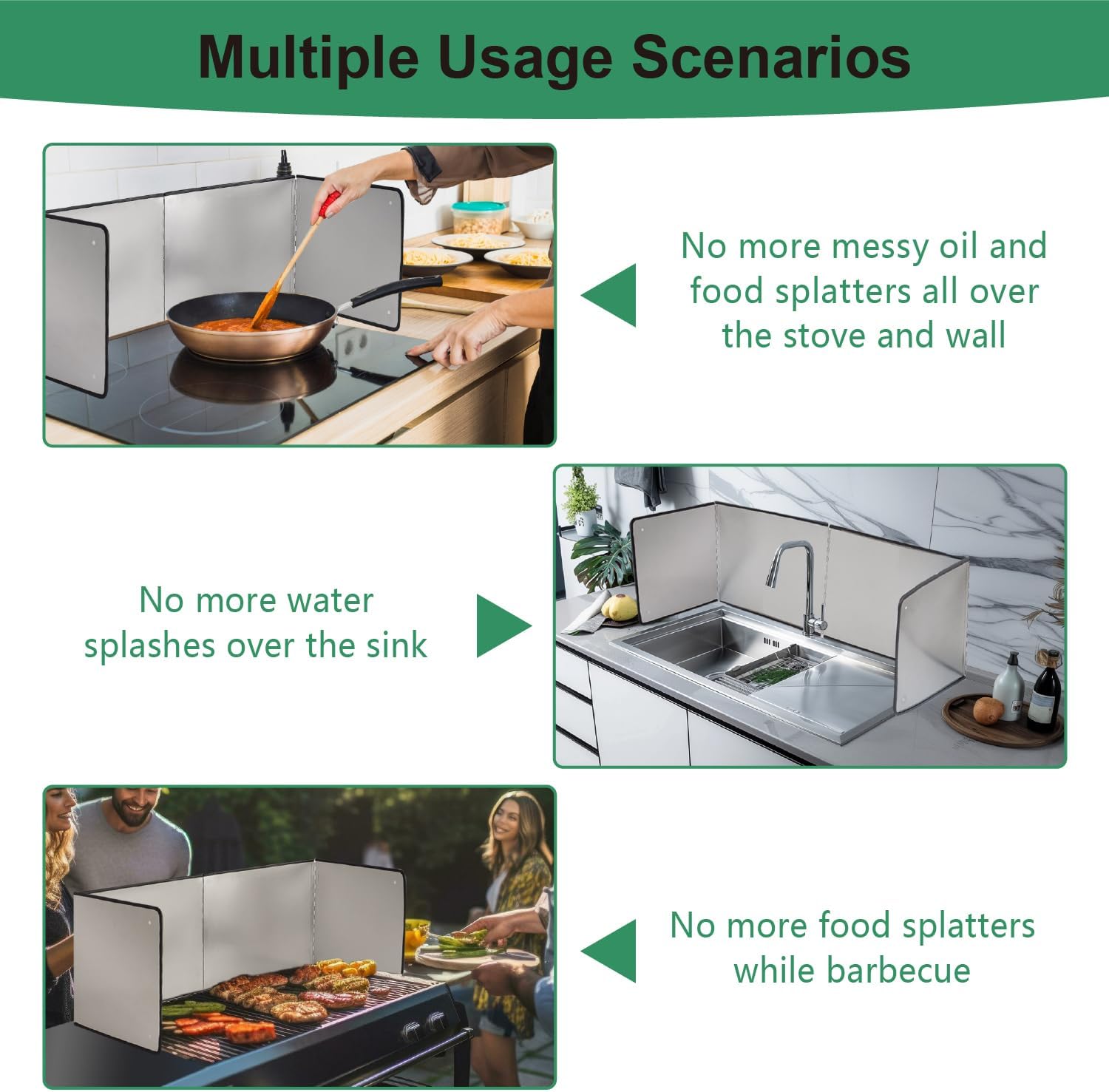 Multiple Usage Scenarios

No more messy oil and food splatters all over the stove and wall

No more water splashes over the sink

No more food splatters while barbecue