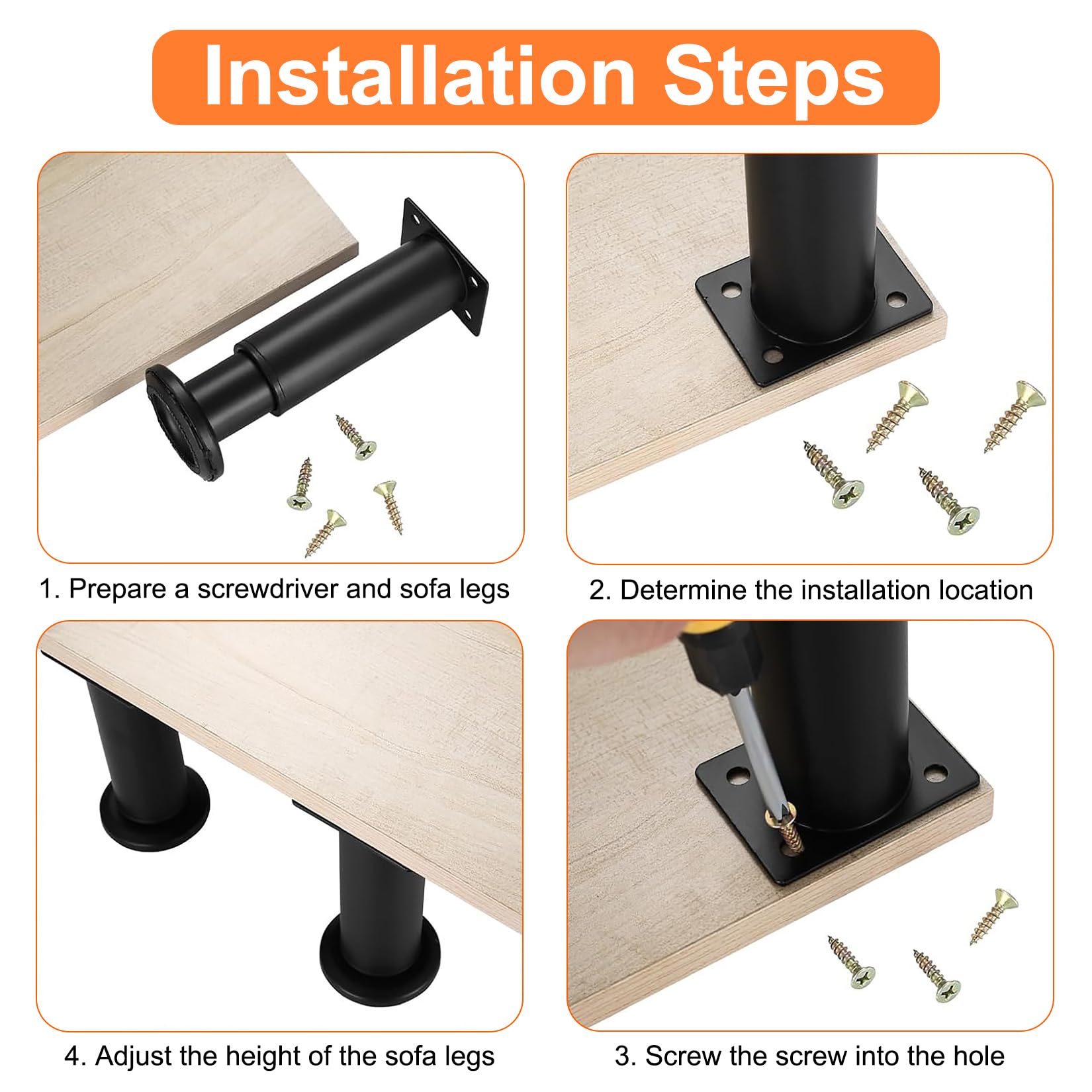 Installation Steps

1. Prepare a screwdriver and sofa legs

2. Determine the installation location

4. Adjust the height of the sofa legs

3. Screw the screw into the hole