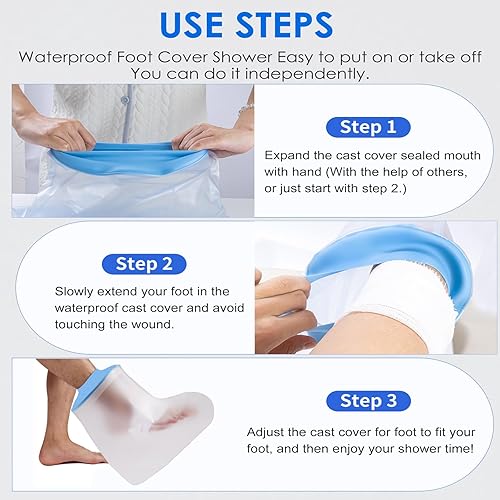 USE STEPS

Waterproof Foot Cover Shower Easy to put on or take off You can do it independently.

Step 1

Expand the cast cover sealed mouth with hand (With the help of others, or just start with step 2.)

Step 2

Slowly extend your foot in the waterproof cast cover and avoid touching the wound.

Step 3

Adjust the cast cover for foot to fit your foot, and then enjoy your shower time!