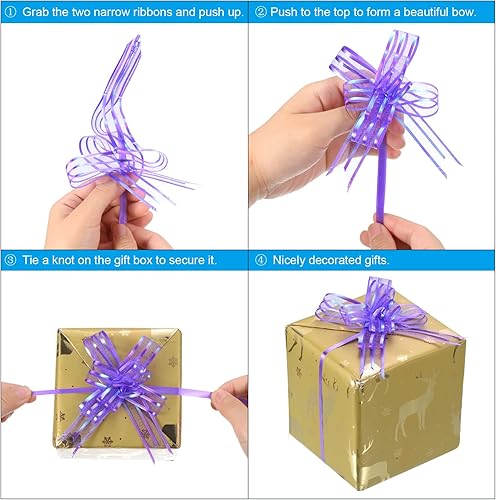 ① Grab the two narrow ribbons and push up.

② Push to the top to form a beautiful bow.

③ Tie a knot on the gift box to secure it.

④ Nicely decorated gifts.