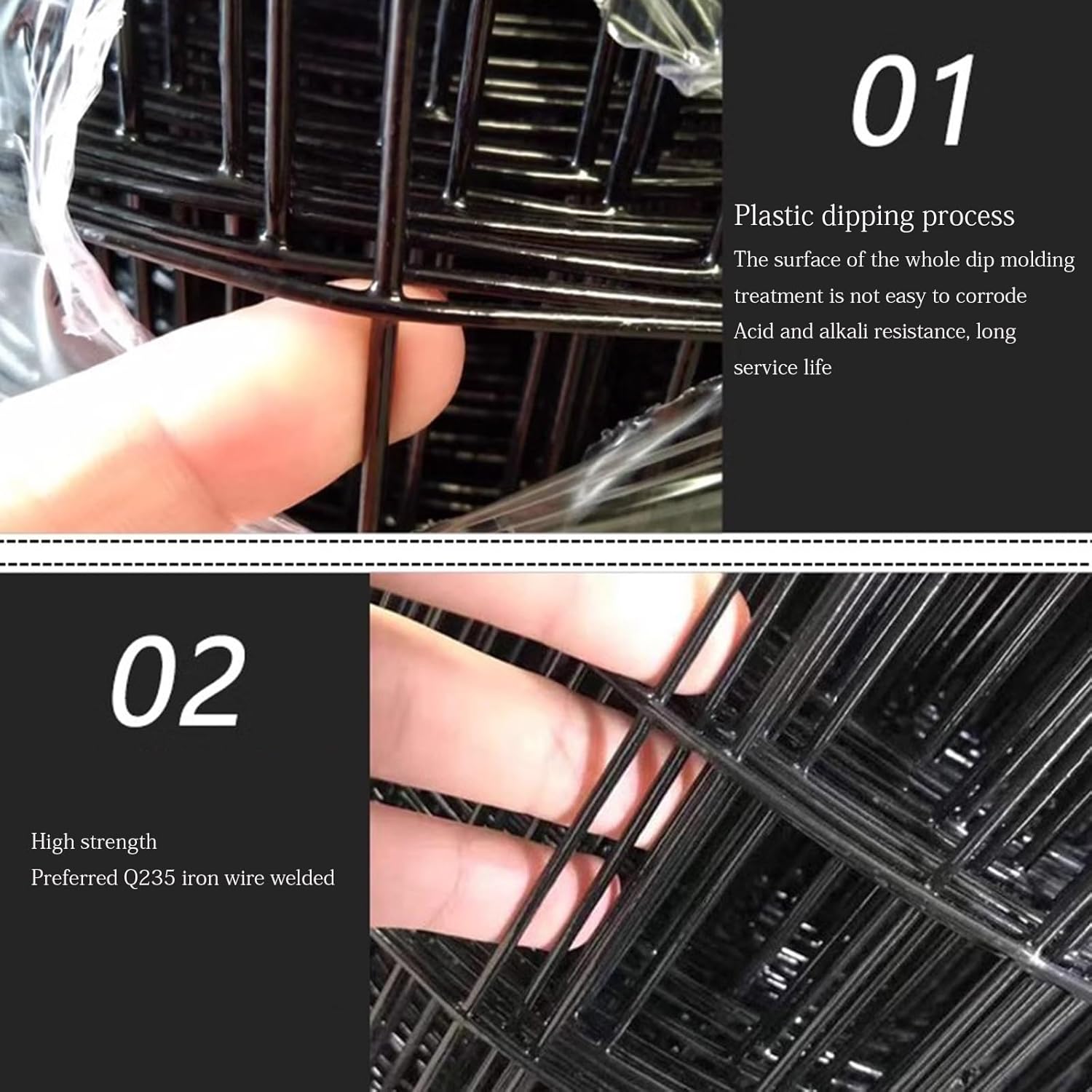 01

Plastic dipping process

The surface of the whole dip molding treatment is not easy to corrode
Acid and alkali resistance, long service life

02

High strength
Preferred Q235 iron wire welded