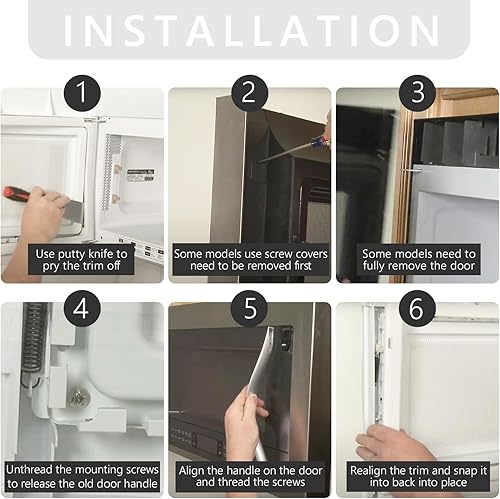 INSTALLATION

1
Use putty knife to pry the trim off

2
Some models use screw covers need to be removed first

3
Some models need to fully remove the door

4
Unthread the mounting screws to release the old door handle

5
Align the handle on the door and thread the screws

6
Realign the trim and snap it into back into place