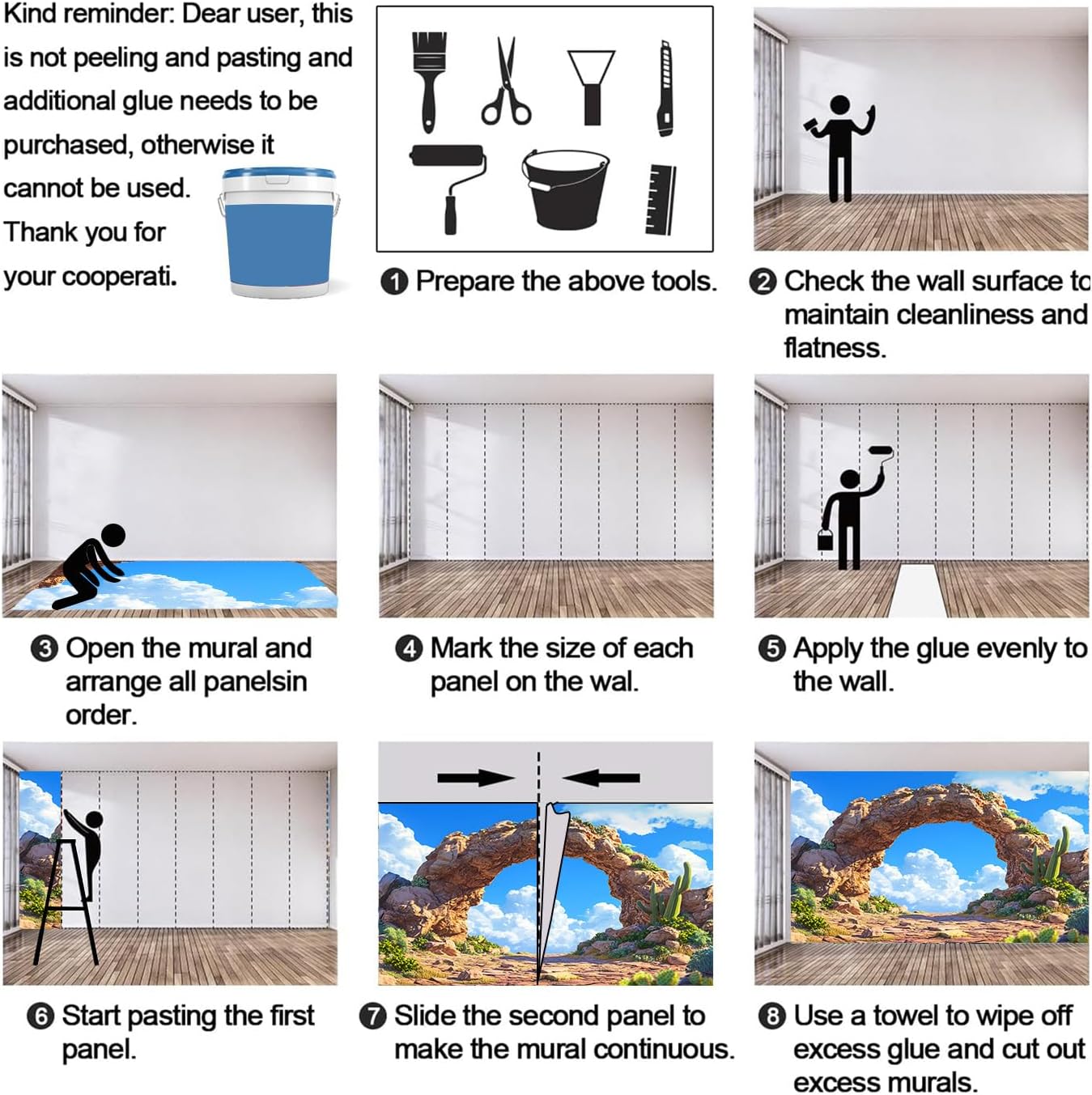 Kind reminder: Dear user, this is not peeling and pasting and additional glue needs to be purchased, otherwise it cannot be used. Thank you for your cooperati.

❶ Prepare the above tools.

❷ Check the wall surface to maintain cleanliness and flatness.

❸ Open the mural and arrange all panelsin order.

❹ Mark the size of each panel on the wal.

❺ Apply the glue evenly to the wall.

❻ Start pasting the first panel.

❼ Slide the second panel to make the mural continuous.

❽ Use a towel to wipe off excess glue and cut out excess murals.