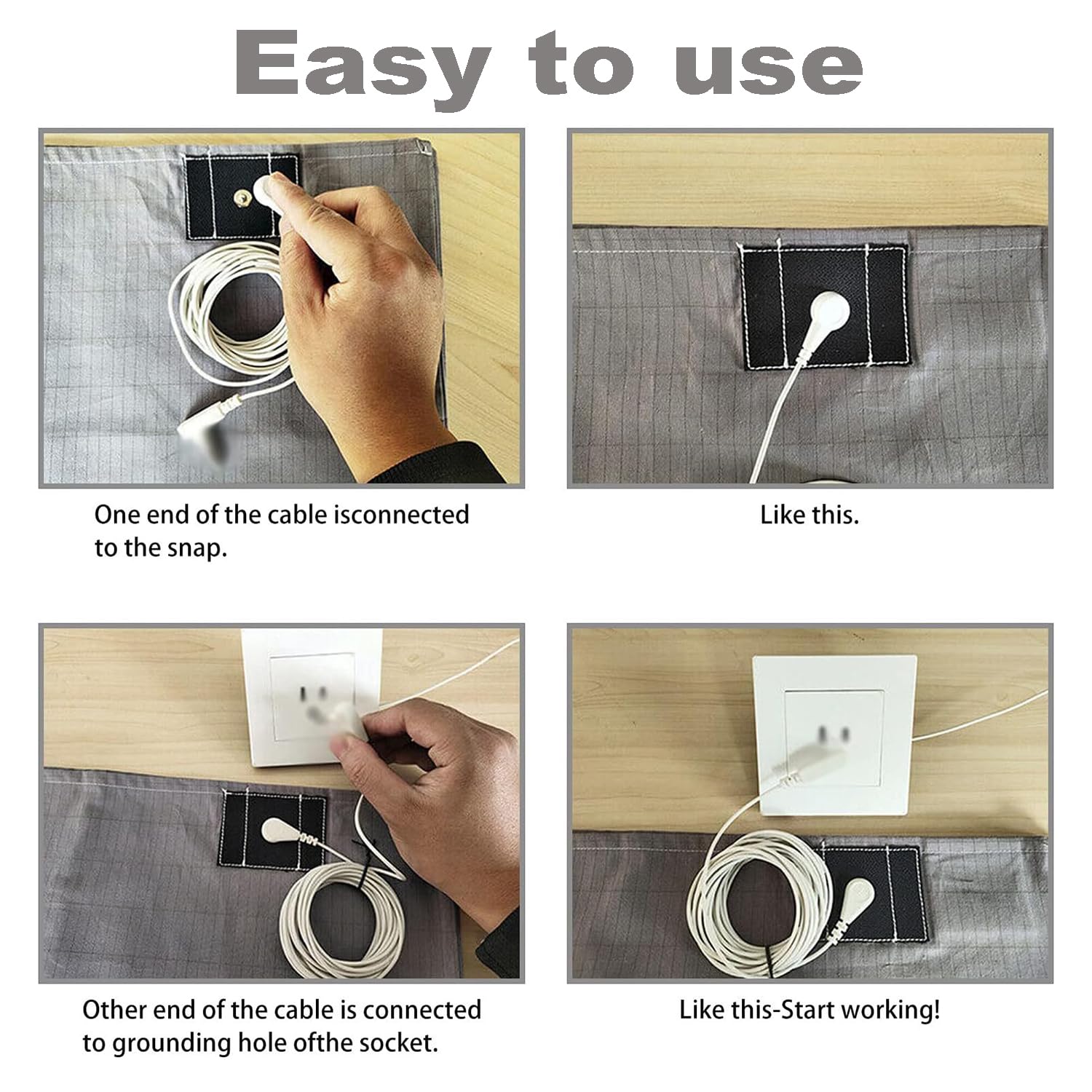 Easy to use

One end of the cable isconnected to the snap.

Like this.

Other end of the cable is connected to grounding hole ofthe socket.

Like this-Start working!