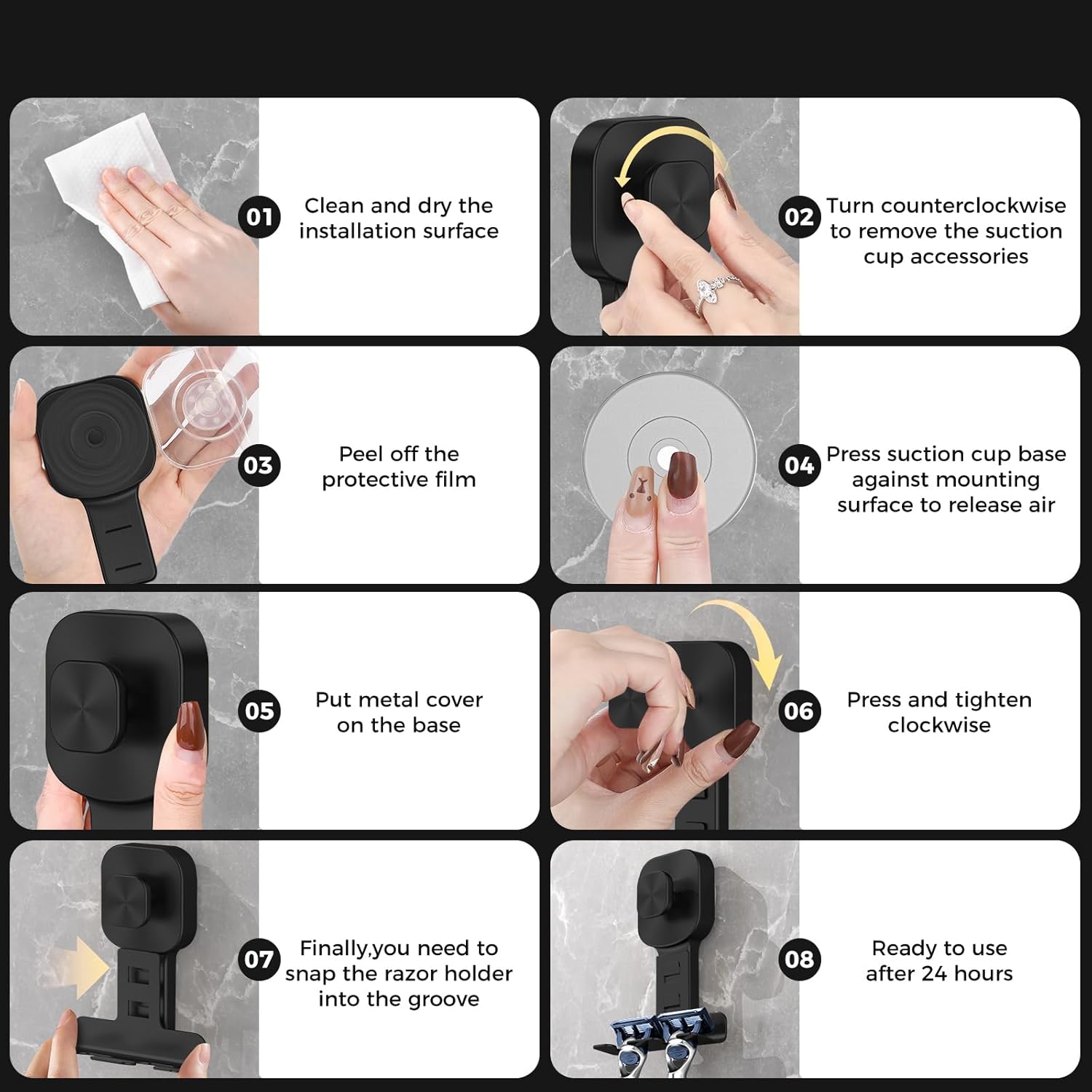 01 Clean and dry the installation surface

02 Turn counterclockwise to remove the suction cup accessories

03 Peel off the protective film

04 Press suction cup base against mounting surface to release air

05 Put metal cover on the base

06 Press and tighten clockwise

07 Finally,you need to snap the razor holder into the groove

08 Ready to use after 24 hours