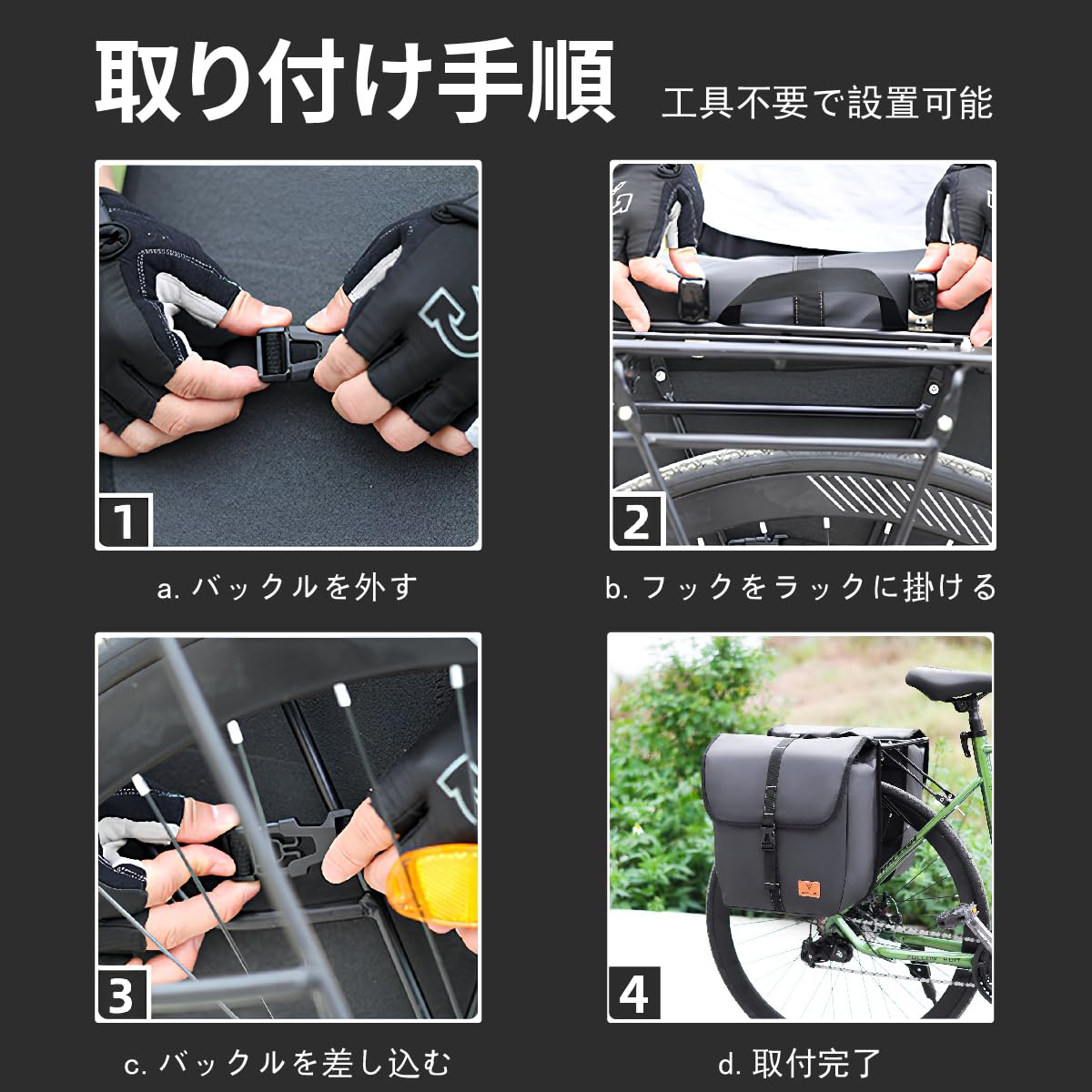 取り付け手順 工具不要で設置可能

1

a. バックルを外す

2

b. フックをラックに掛ける

3

c. バックルを差し込む

4

d. 取付完了