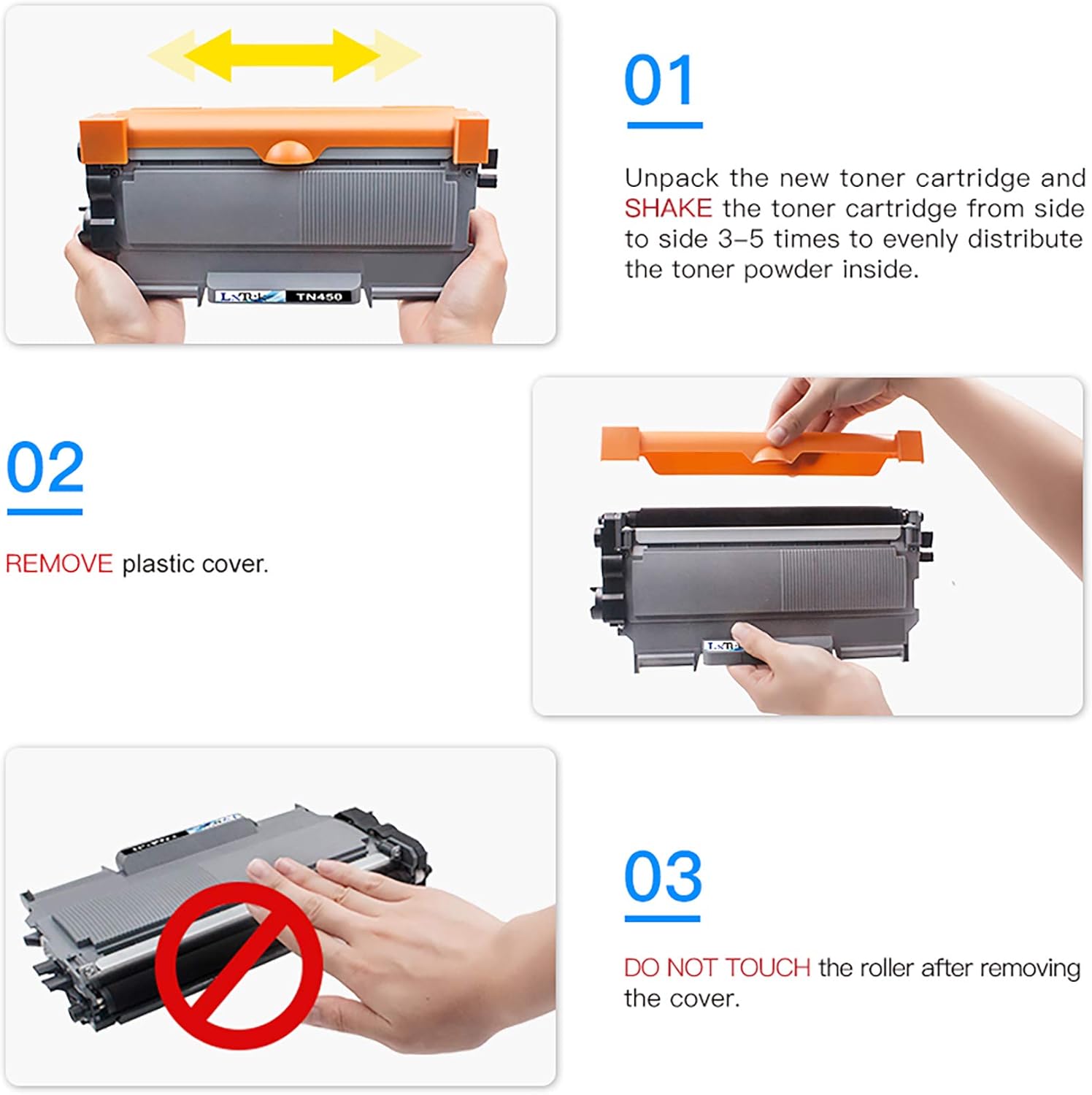 LxTek TN450

01

Unpack the new toner cartridge and SHAKE the toner cartridge from side to side 3–5 times to evenly distribute the toner powder inside.

02

REMOVE plastic cover.

LxTek

03

DO NOT TOUCH the roller after removing the cover.