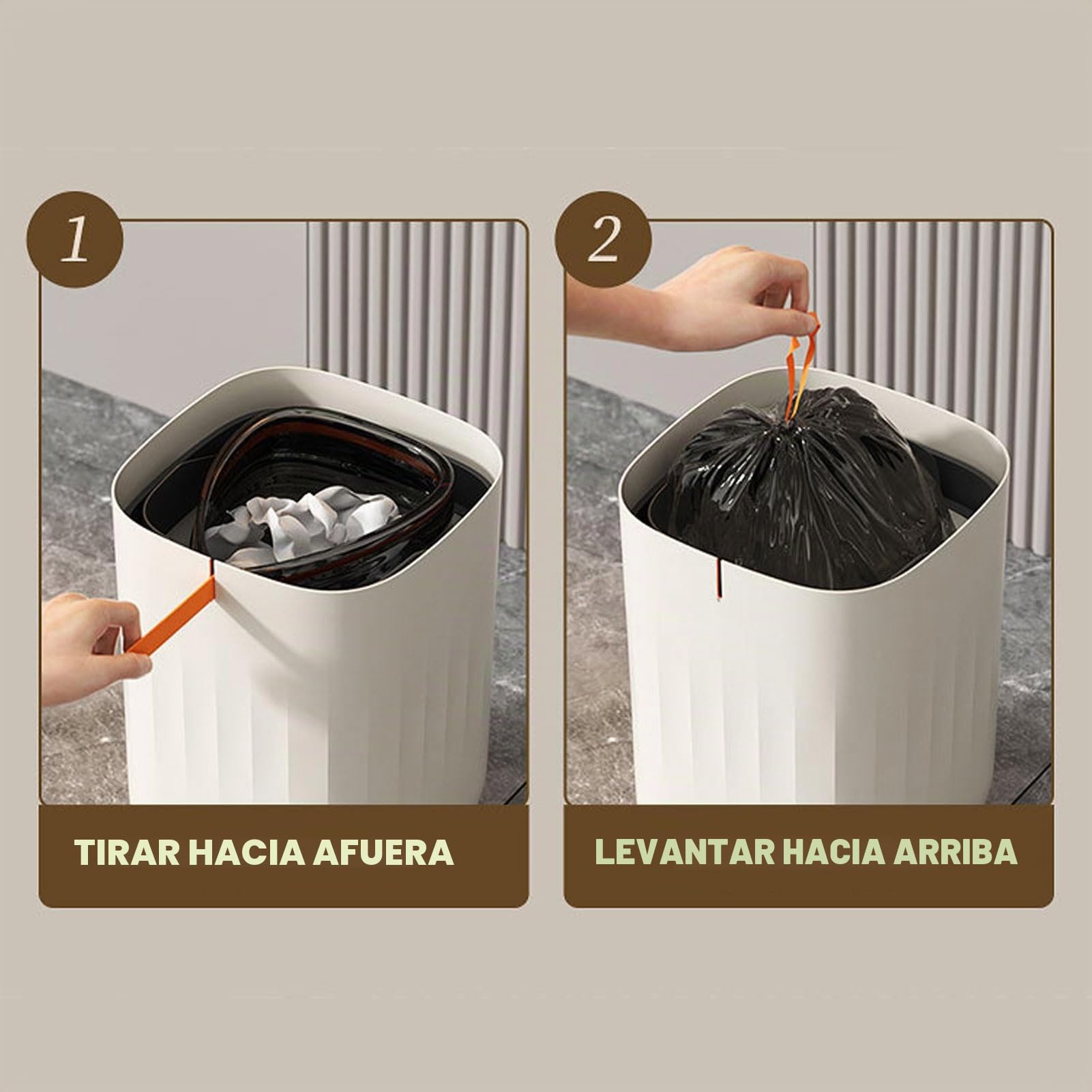 1

TIRAR HACIA AFUERA

2

LEVANTAR HACIA ARRIBA