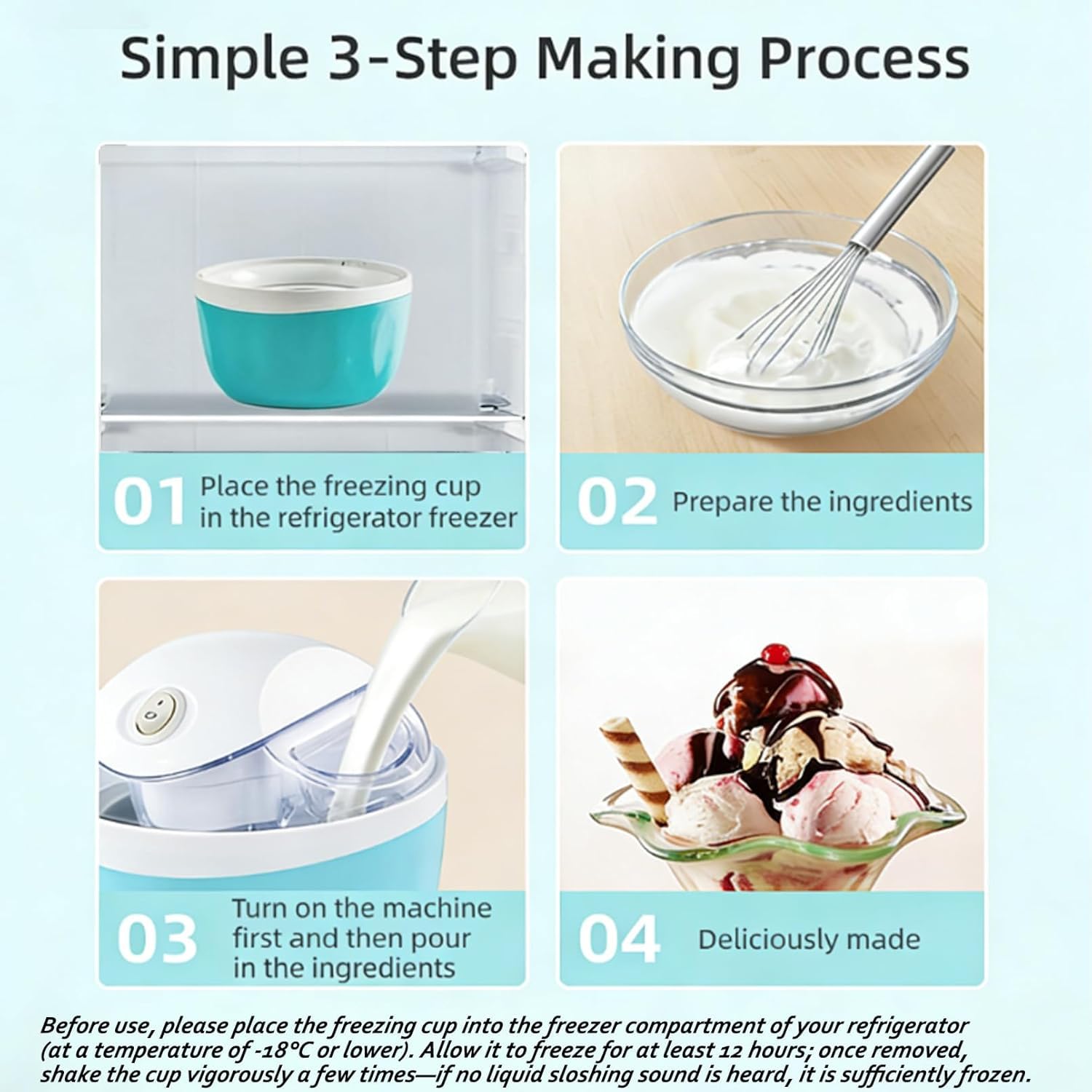 Simple 3-Step Making Process

01 Place the freezing cup in the refrigerator freezer

02 Prepare the ingredients

03 Turn on the machine first and then pour in the ingredients

04 Deliciously made

Before use, please place the freezing cup into the freezer compartment of your refrigerator (at a temperature of -18°C or lower). Allow it to freeze for at least 12 hours; once removed, shake the cup vigorously a few times—if no liquid sloshing sound is heard, it is sufficiently frozen.