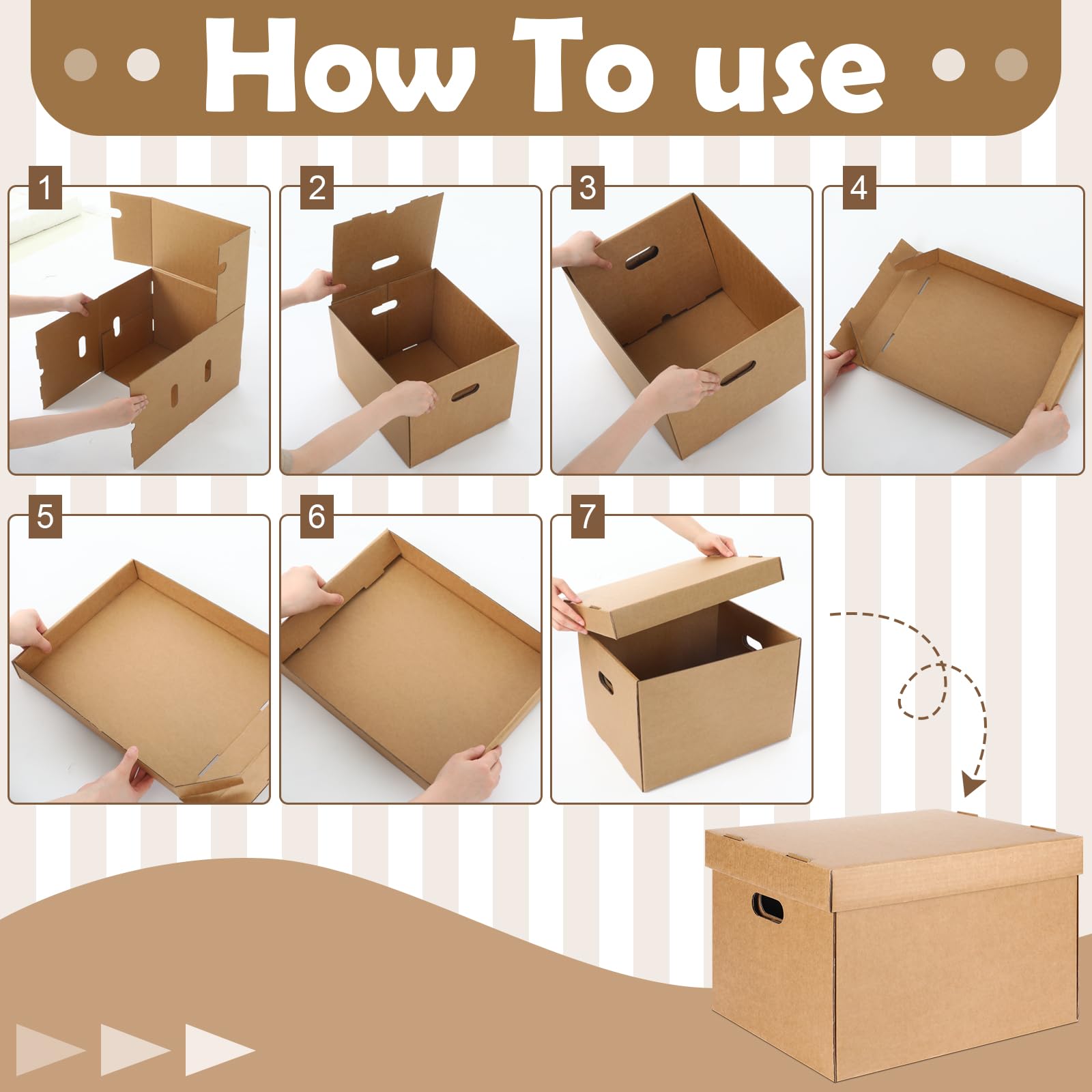 How To use

1

2

3

4

5

6

7