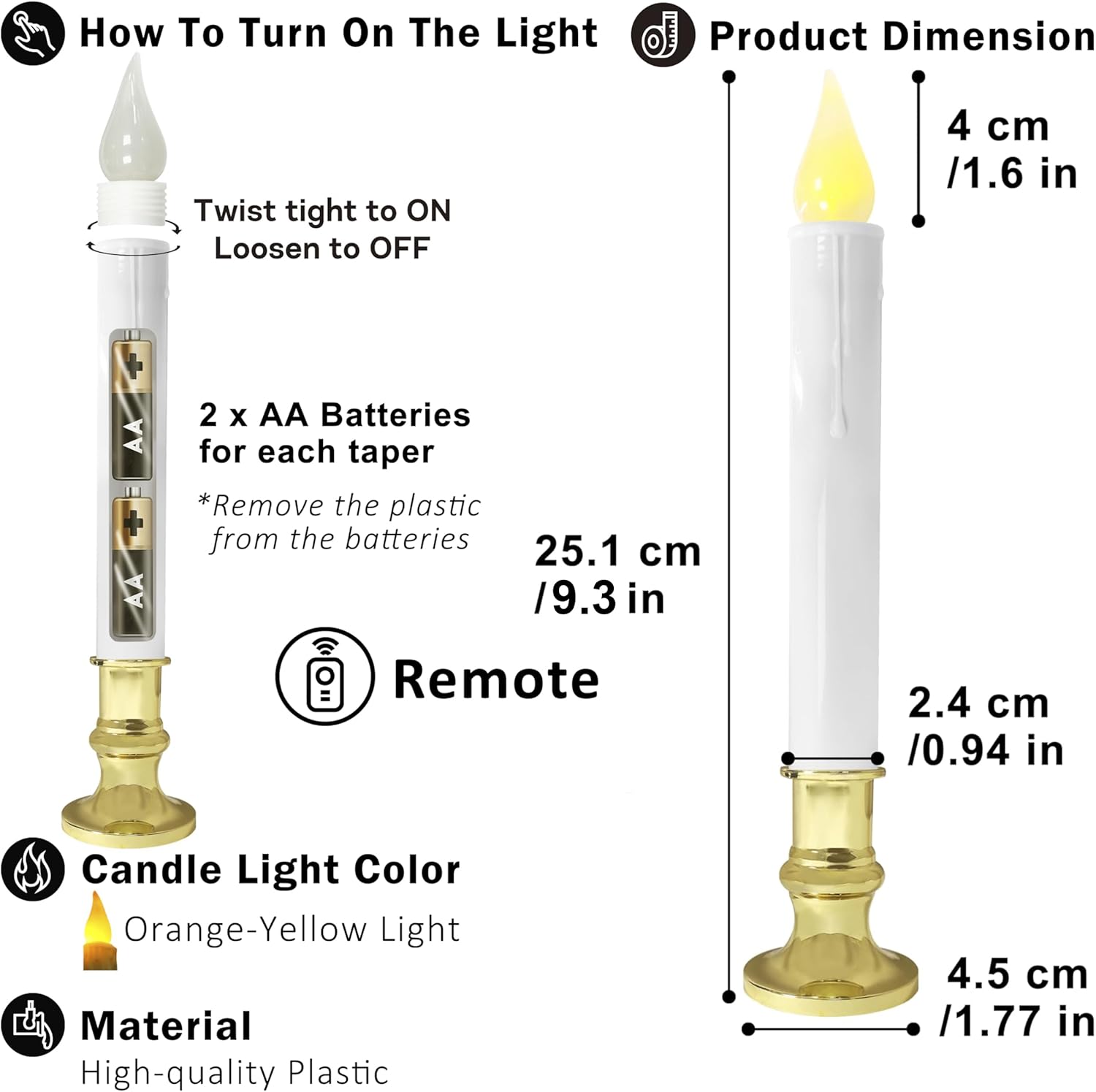 How To Turn On The Light

Twist tight to ON
Loosen to OFF

AA

AA

2 x AA Batteries
for each taper

*Remove the plastic from the batteries

Remote

Candle Light Color

Orange-Yellow Light

Material

High-quality Plastic

Product Dimension

4 cm
/1.6 in

25.1 cm
/9.3 in

2.4 cm
/0.94 in

4.5 cm
/1.77 in