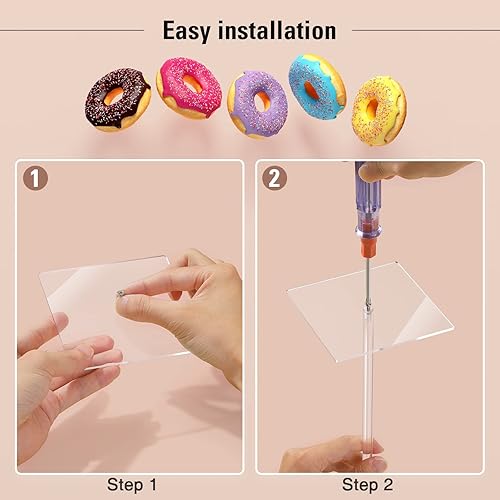 Easy installation

1

2

Step 1

Step 2