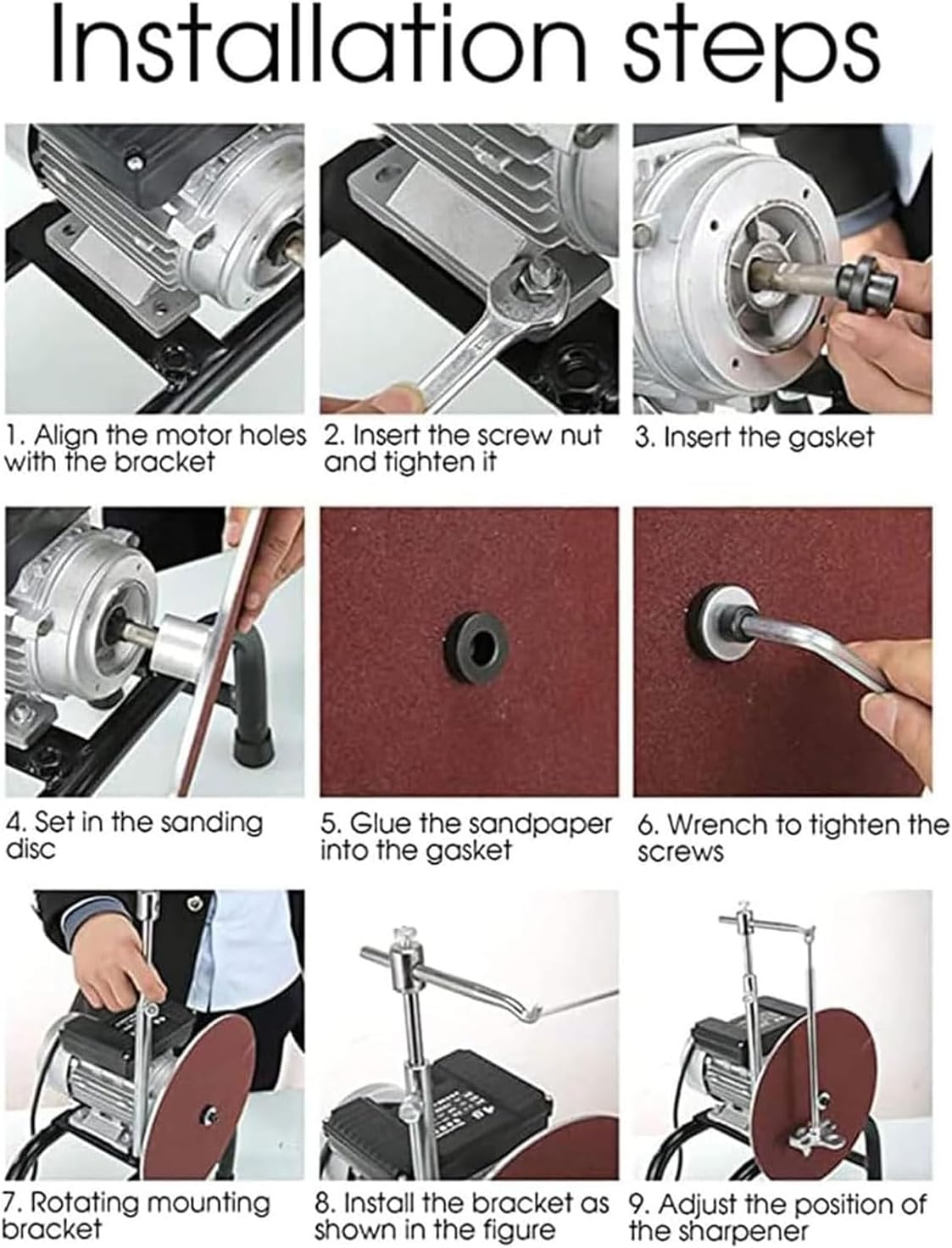 Installation steps

1. Align the motor holes with the bracket

2. Insert the screw nut and tighten it

3. Insert the gasket

4. Set in the sanding disc

5. Glue the sandpaper into the gasket

6. Wrench to tighten the screws

7. Rotating mounting bracket

8. Install the bracket as shown in the figure

9. Adjust the position of the sharpener