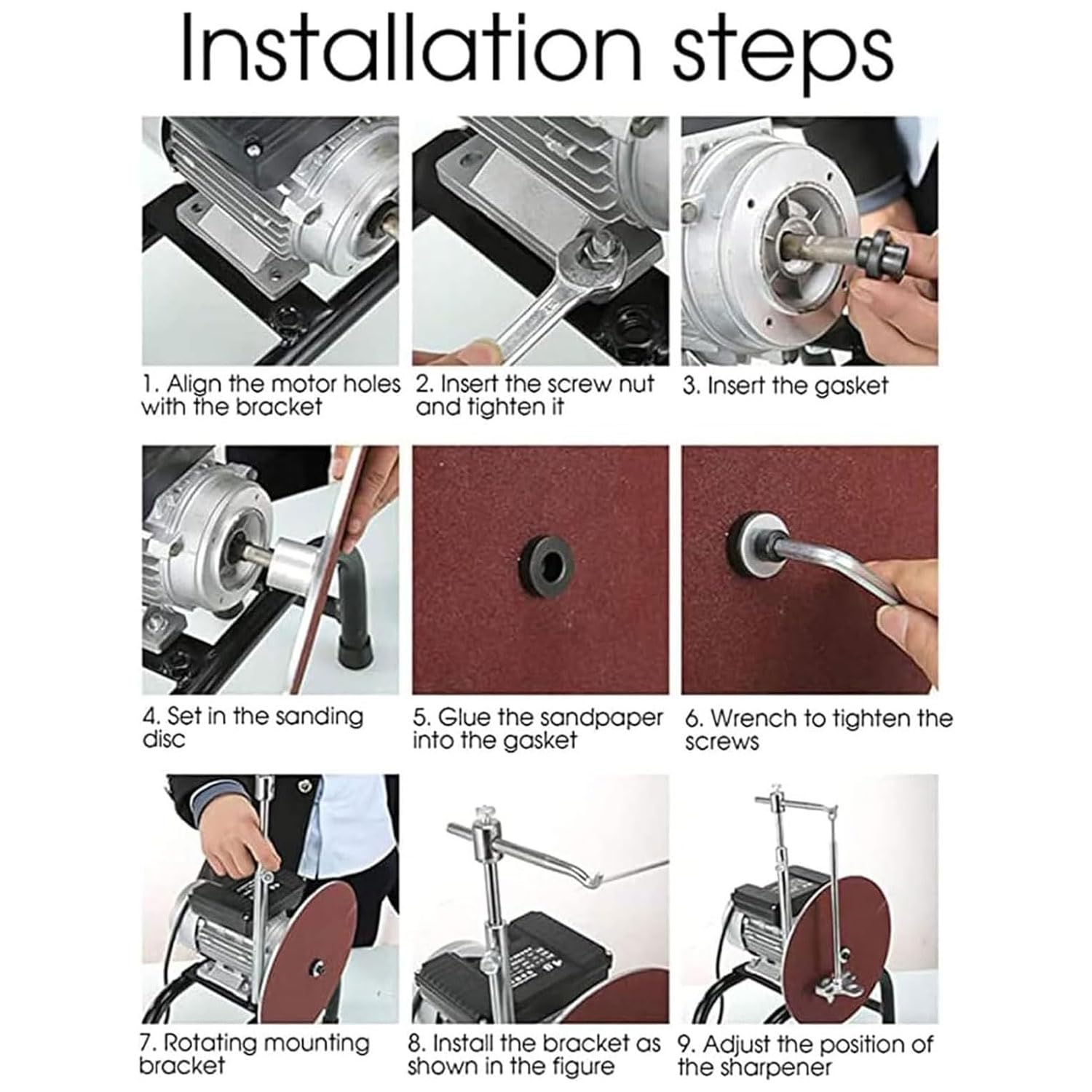 Installation steps

1. Align the motor holes with the bracket

2. Insert the screw nut and tighten it

3. Insert the gasket

4. Set in the sanding disc

5. Glue the sandpaper into the gasket

6. Wrench to tighten the screws

7. Rotating mounting bracket

8. Install the bracket as shown in the figure

9. Adjust the position of the sharpener