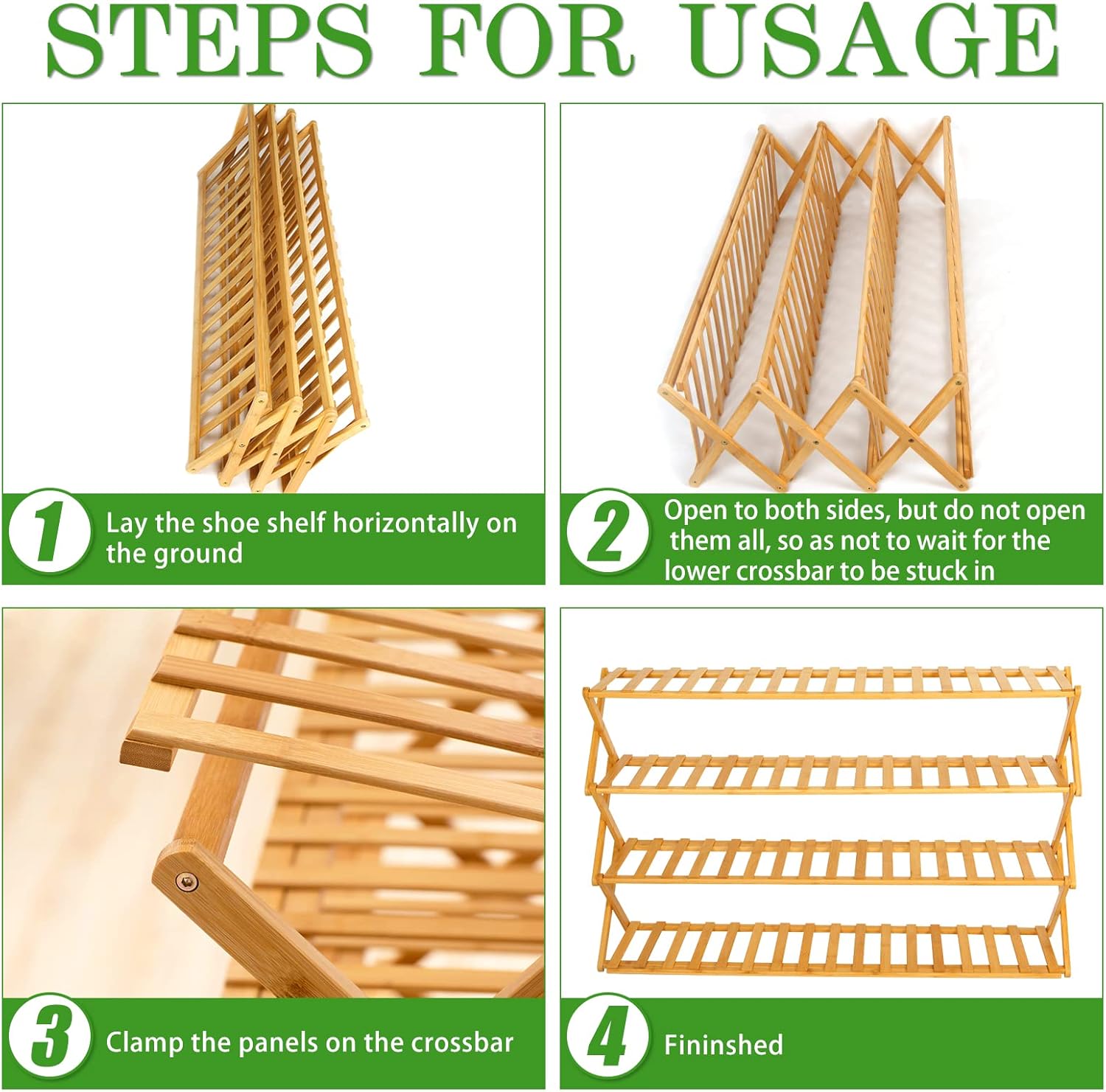 STEPS FOR USAGE

1 Lay the shoe shelf horizontally on the ground

2 Open to both sides, but do not open them all, so as not to wait for the lower crossbar to be stuck in

3 Clamp the panels on the crossbar

4 Fininshed