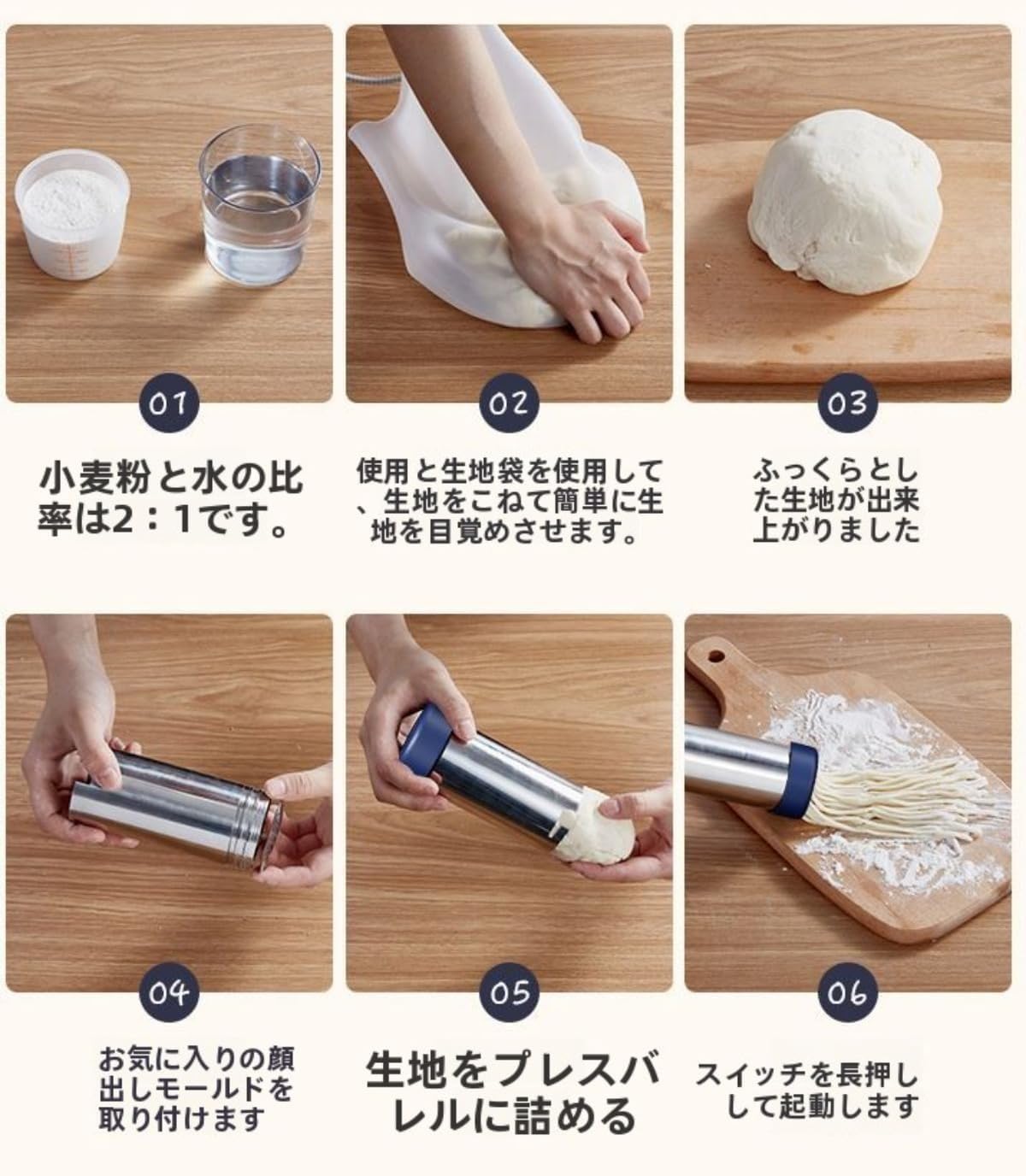 01

小麦粉と水の比率は2：1です。

02

使用と生地袋を使用して、生地をこねて簡単に生地を目覚めさせます。

03

ふっくらとした生地が出来上がりました

04

お気に入りの顔出しモールドを取り付けます

05

生地をプレスバレルに詰める

06

スイッチを長押しして起動します