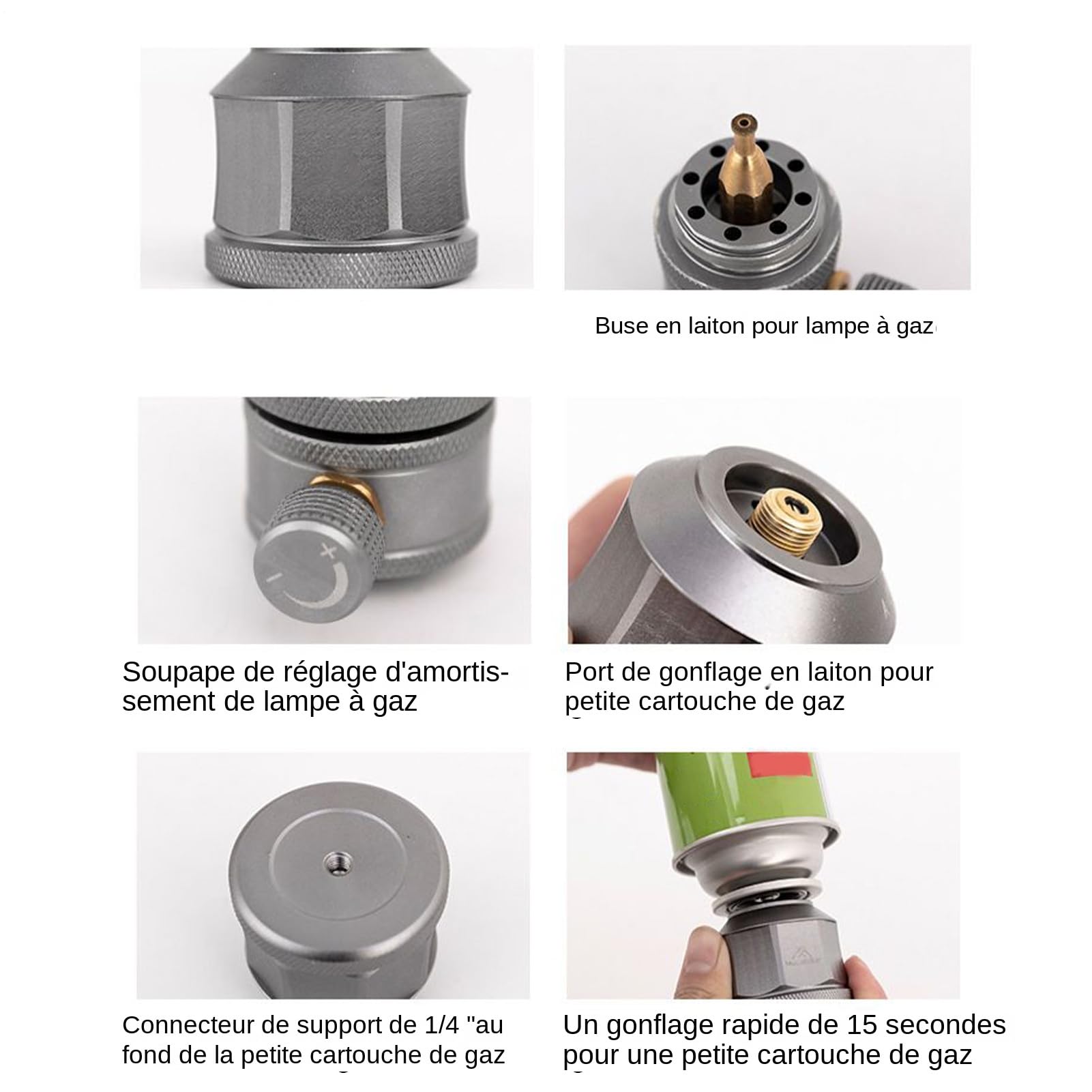 Buse en laiton pour lampe à gaz

Soupape de réglage d'amortissement de lampe à gaz

Port de gonflage en laiton pour petite cartouche de gaz

Connecteur de support de 1/4 "au fond de la petite cartouche de gaz

Un gonflage rapide de 15 secondes pour une petite cartouche de gaz