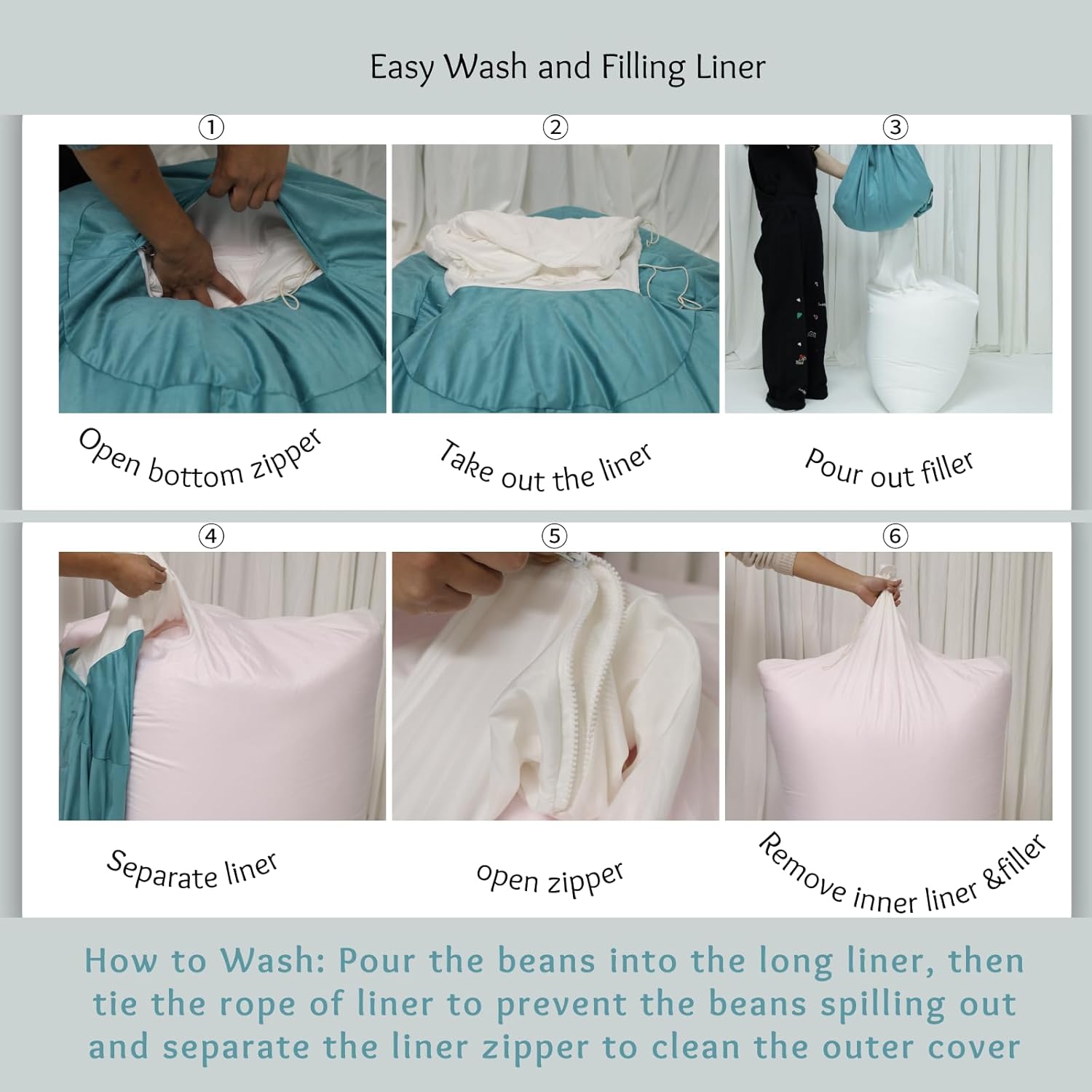 Easy Wash and Filling Liner

①

Open bottom zipper

②

Take out the liner

③

Pour out filler

④

Separate liner

⑤

open zipper

⑥

Remove inner liner &filler

How to Wash: Pour the beans into the long liner, then tie the rope of liner to prevent the beans spilling out and separate the liner zipper to clean the outer cover