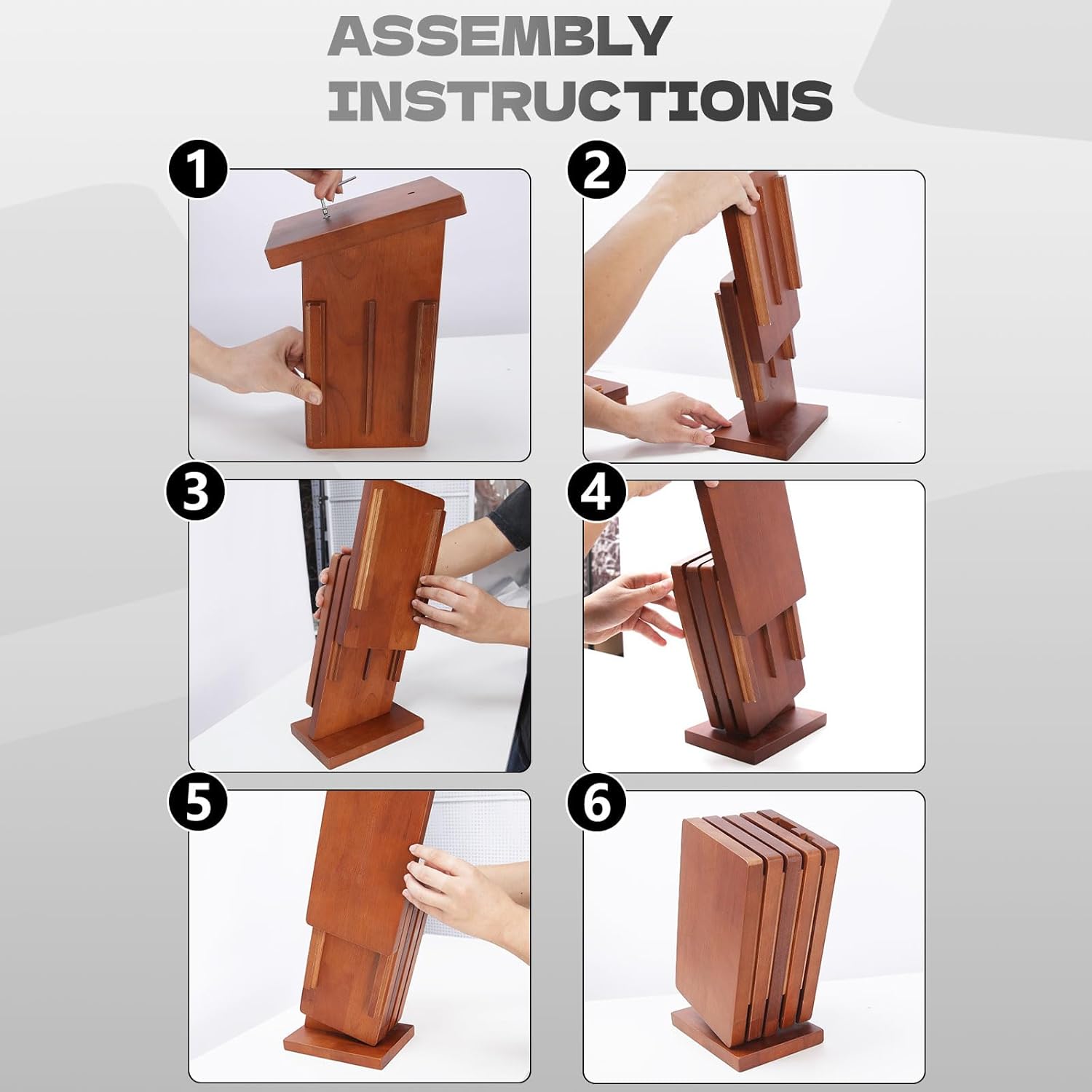 ASSEMBLY INSTRUCTIONS

1

2

3

4

5

6