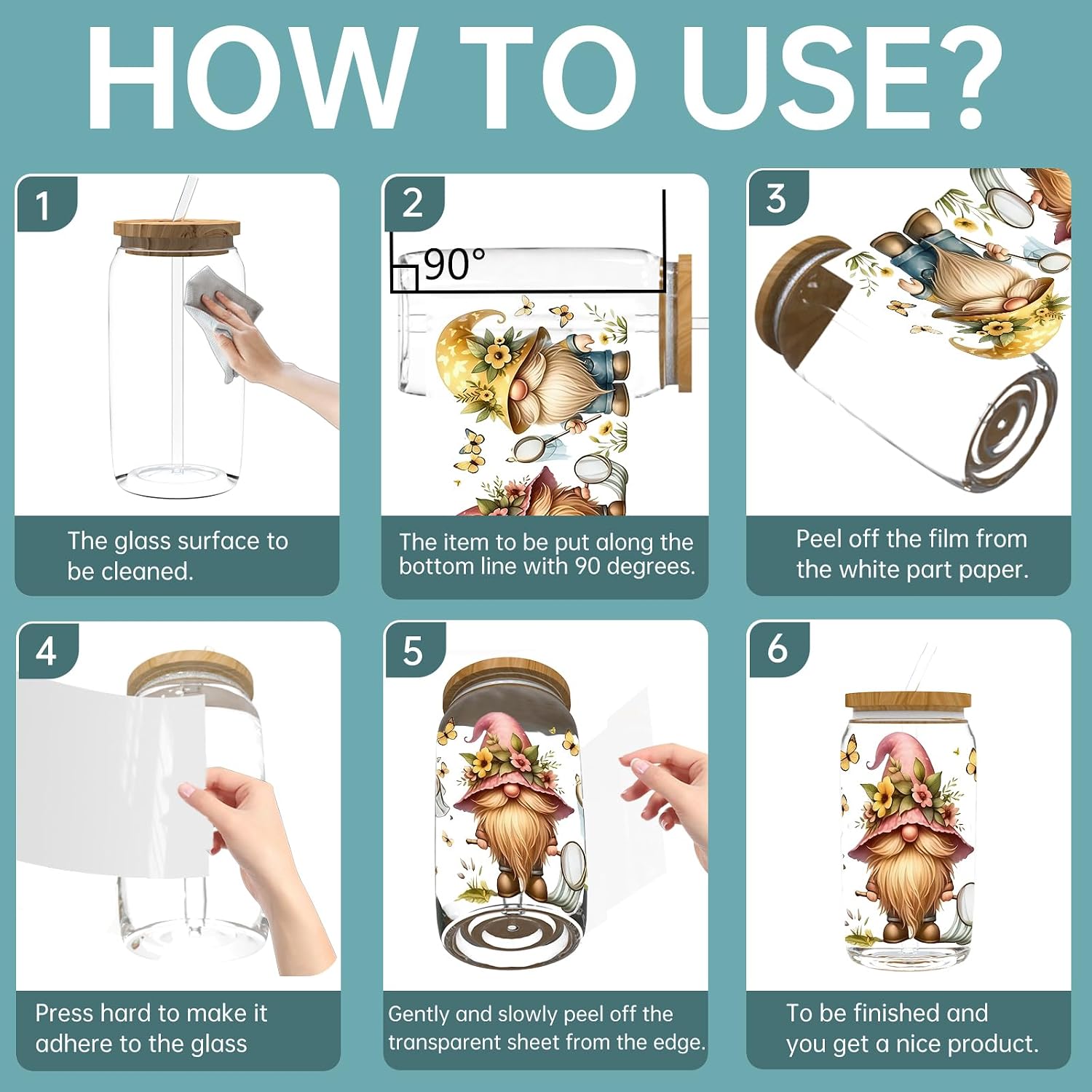 HOW TO USE?

1

The glass surface to be cleaned.

2

90°

The item to be put along the bottom line with 90 degrees.

3

Peel off the film from the white part paper.

4

Press hard to make it adhere to the glass

5

Gently and slowly peel off the transparent sheet from the edge.

6

To be finished and you get a nice product.