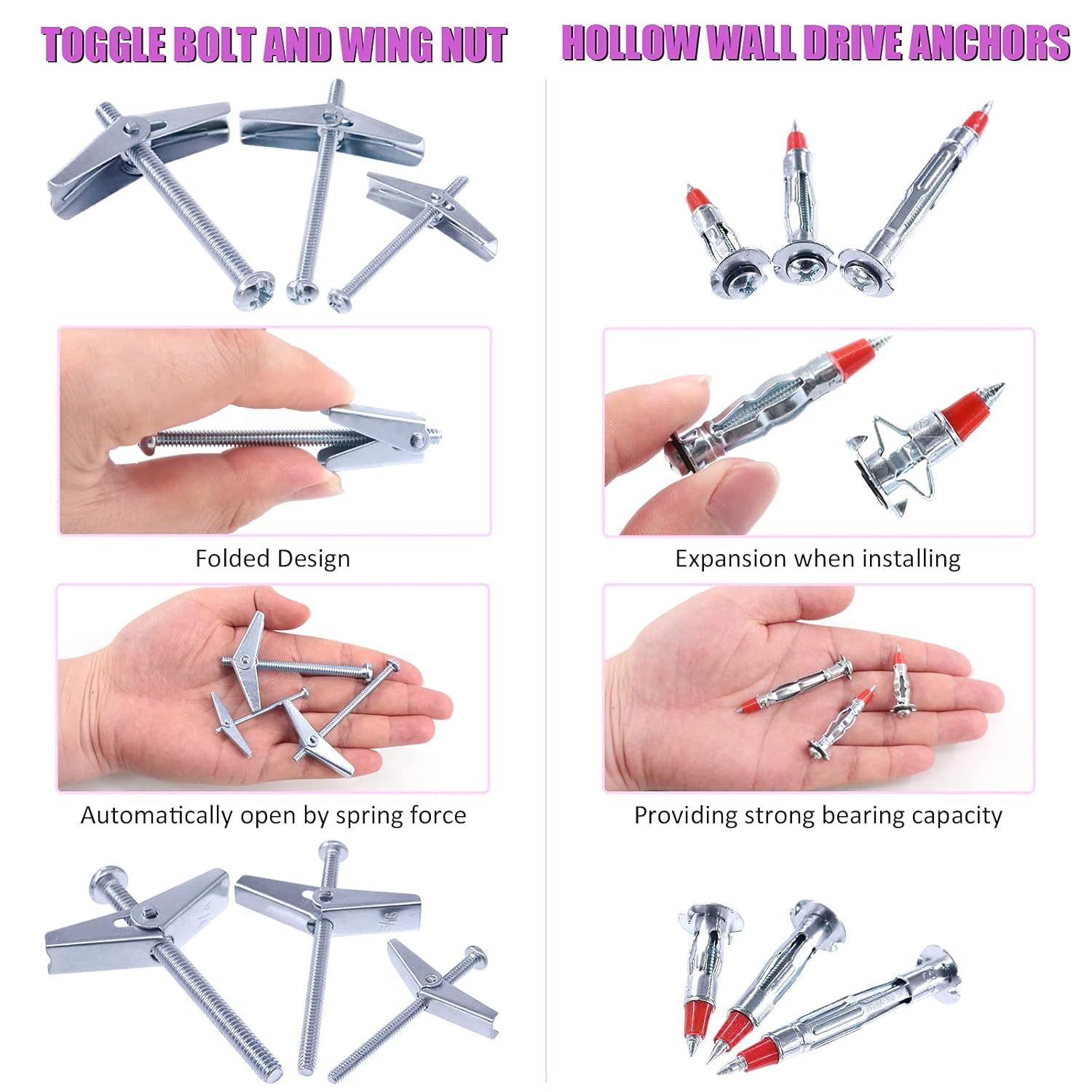 TOGGLE BOLT AND WING NUT

Folded Design

Automatically open by spring force

HOLLOW WALL DRIVE ANCHORS

Expansion when installing

Providing strong bearing capacity