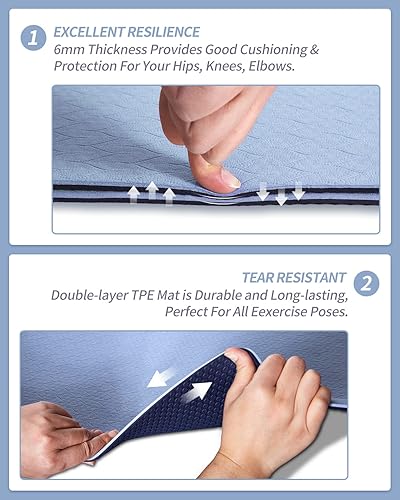 1 EXCELLENT RESILIENCE
6mm Thickness Provides Good Cushioning & Protection For Your Hips, Knees, Elbows.

TEAR RESISTANT 2
Double-layer TPE Mat is Durable and Long-lasting, Perfect For All Eexercise Poses.