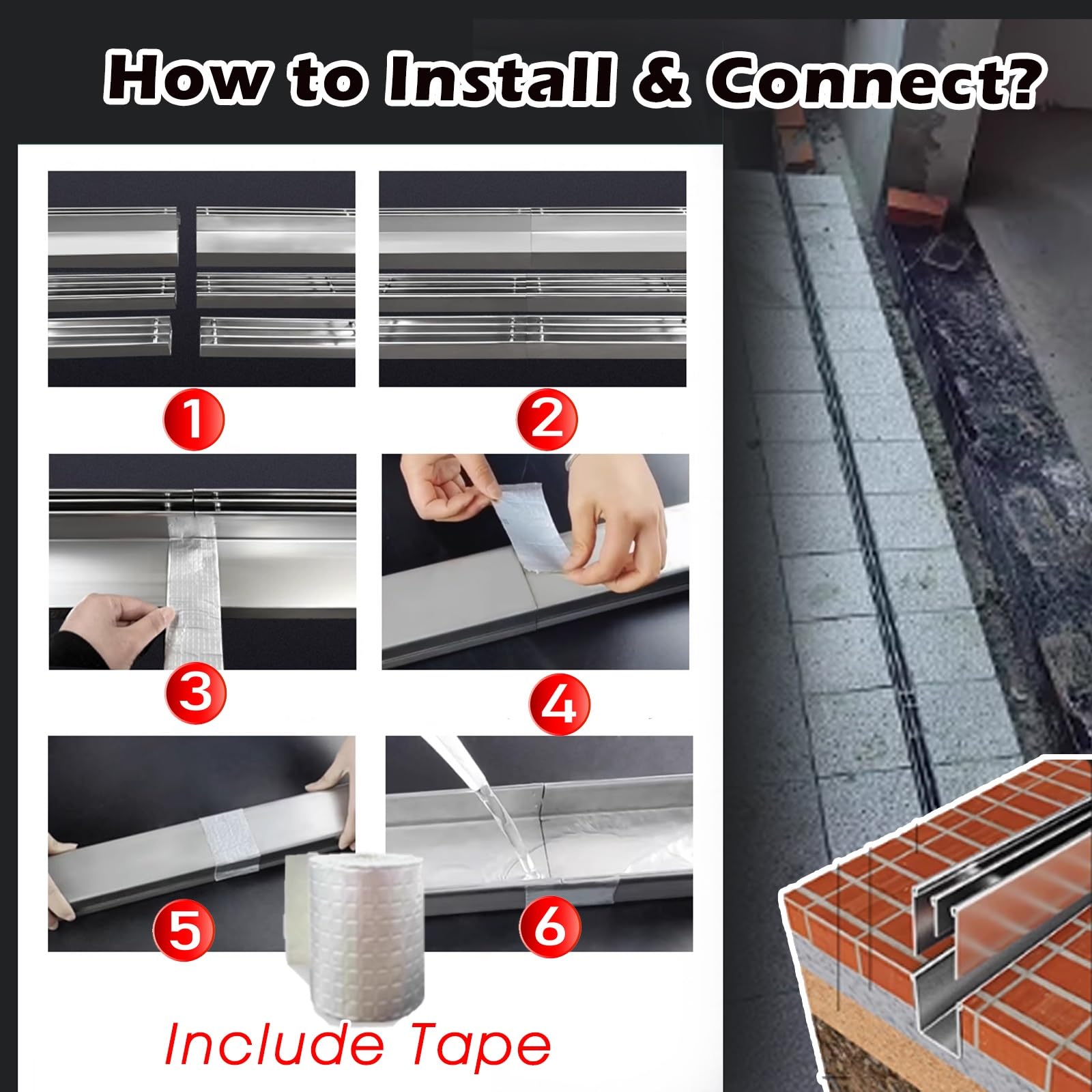 How to Install & Connect?

1

2

3

4

5

6

Include Tape