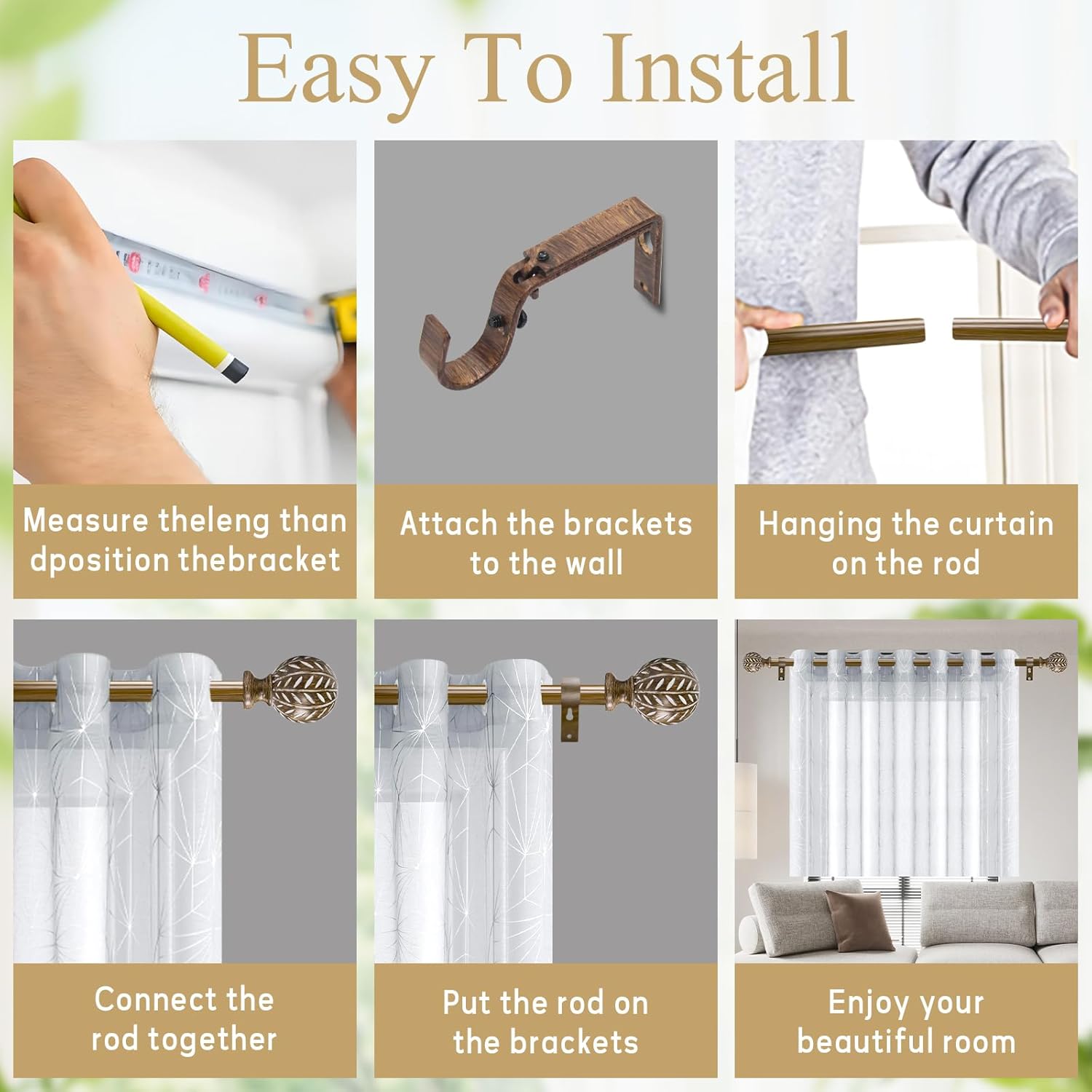 Easy To Install

Measure theleng than dposition thebracket

Attach the brackets to the wall

Hanging the curtain on the rod

Connect the rod together

Put the rod on the brackets

Enjoy your beautiful room