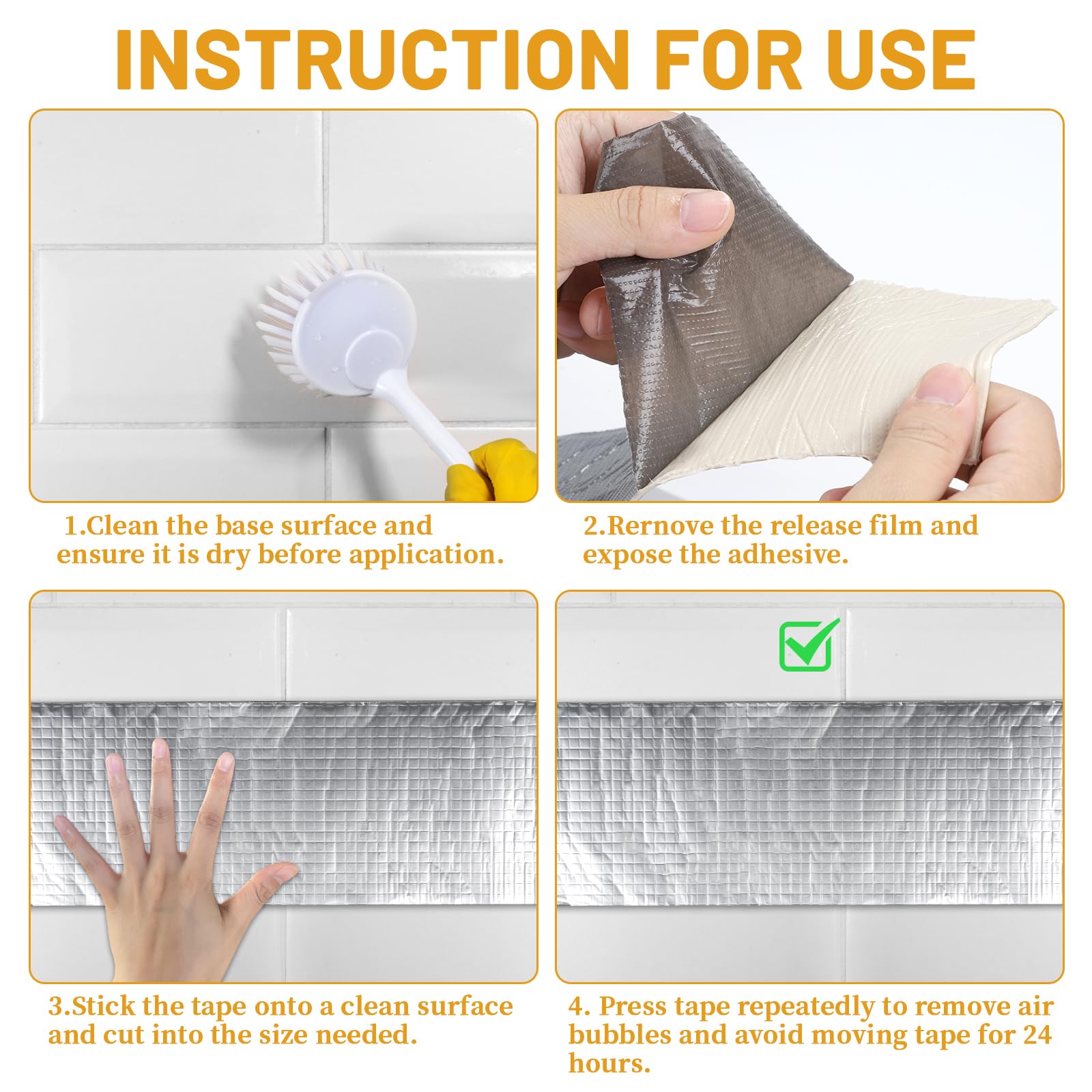 INSTRUCTION FOR USE

1.Clean the base surface and ensure it is dry before application.

2.Rernove the release film and expose the adhesive.

3.Stick the tape onto a clean surface and cut into the size needed.

4. Press tape repeatedly to remove air bubbles and avoid moving tape for 24 hours.