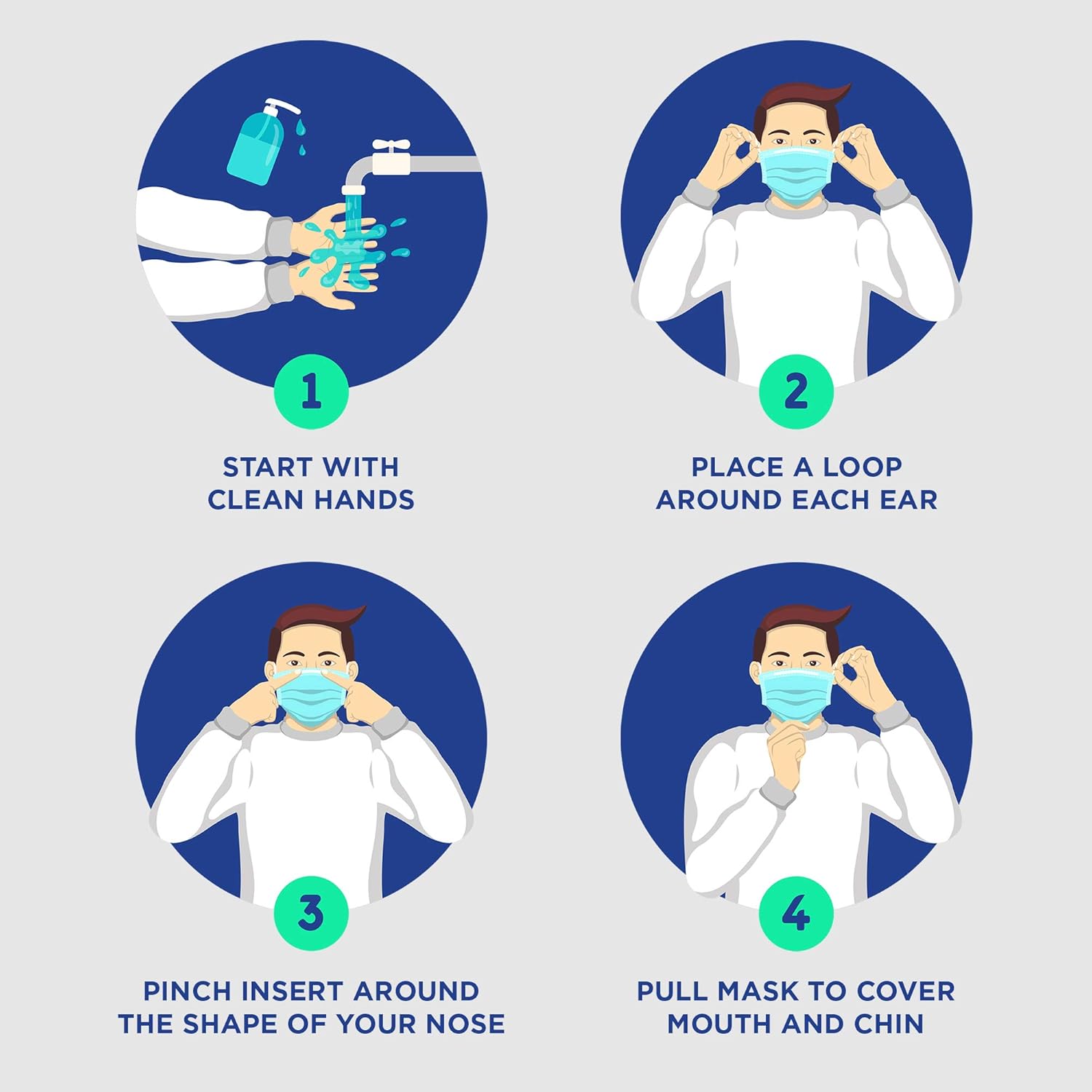 1

START WITH CLEAN HANDS

2

PLACE A LOOP AROUND EACH EAR

3

PINCH INSERT AROUND THE SHAPE OF YOUR NOSE

4

PULL MASK TO COVER MOUTH AND CHIN