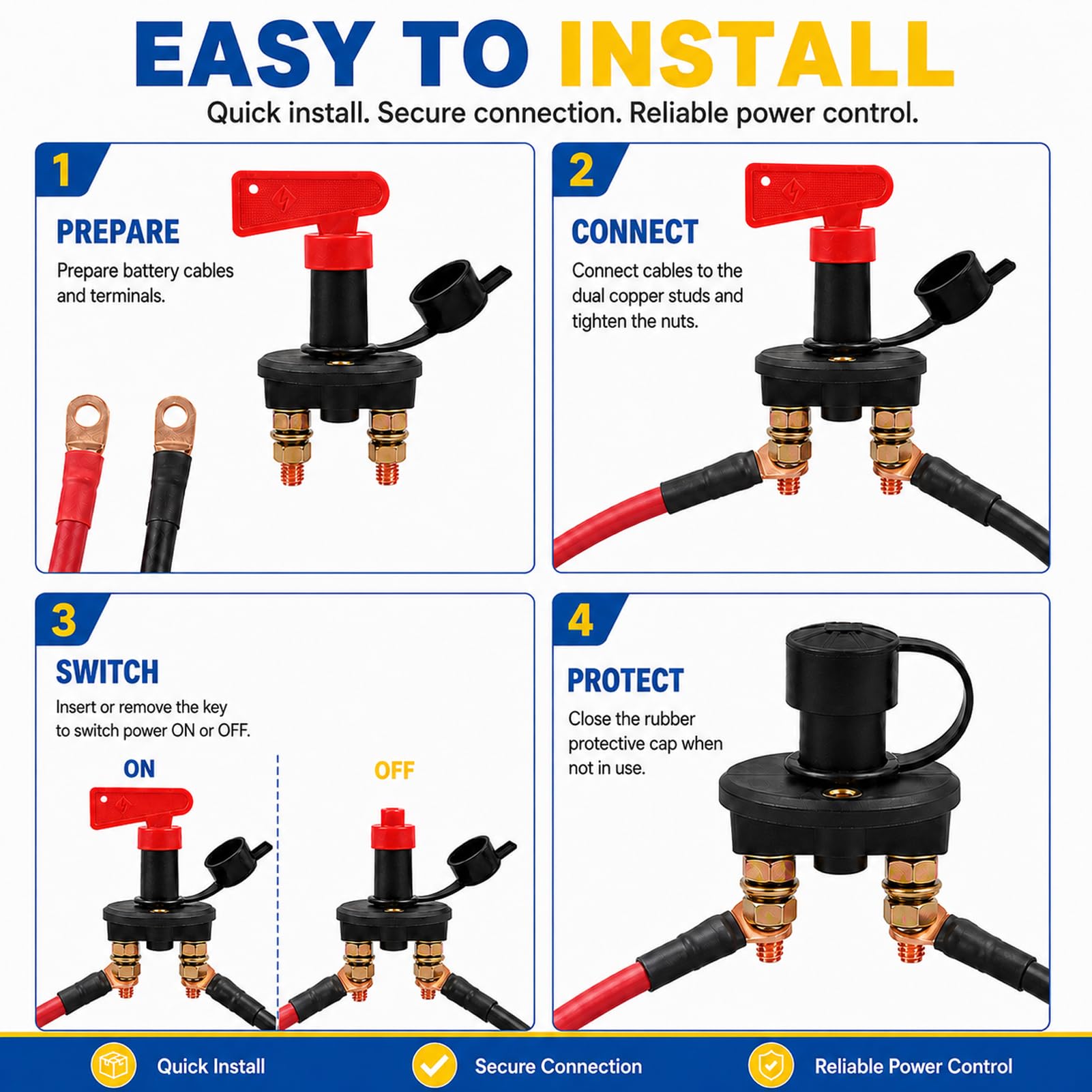 EASY TO INSTALL

Quick install. Secure connection. Reliable power control.

1

PREPARE

Prepare battery cables and terminals.

2

CONNECT

Connect cables to the dual copper studs and tighten the nuts.

3

SWITCH

Insert or remove the key to switch power ON or OFF.

ON

OFF

4

PROTECT

Close the rubber protective cap when not in use.

Quick Install

Secure Connection

Reliable Power Control