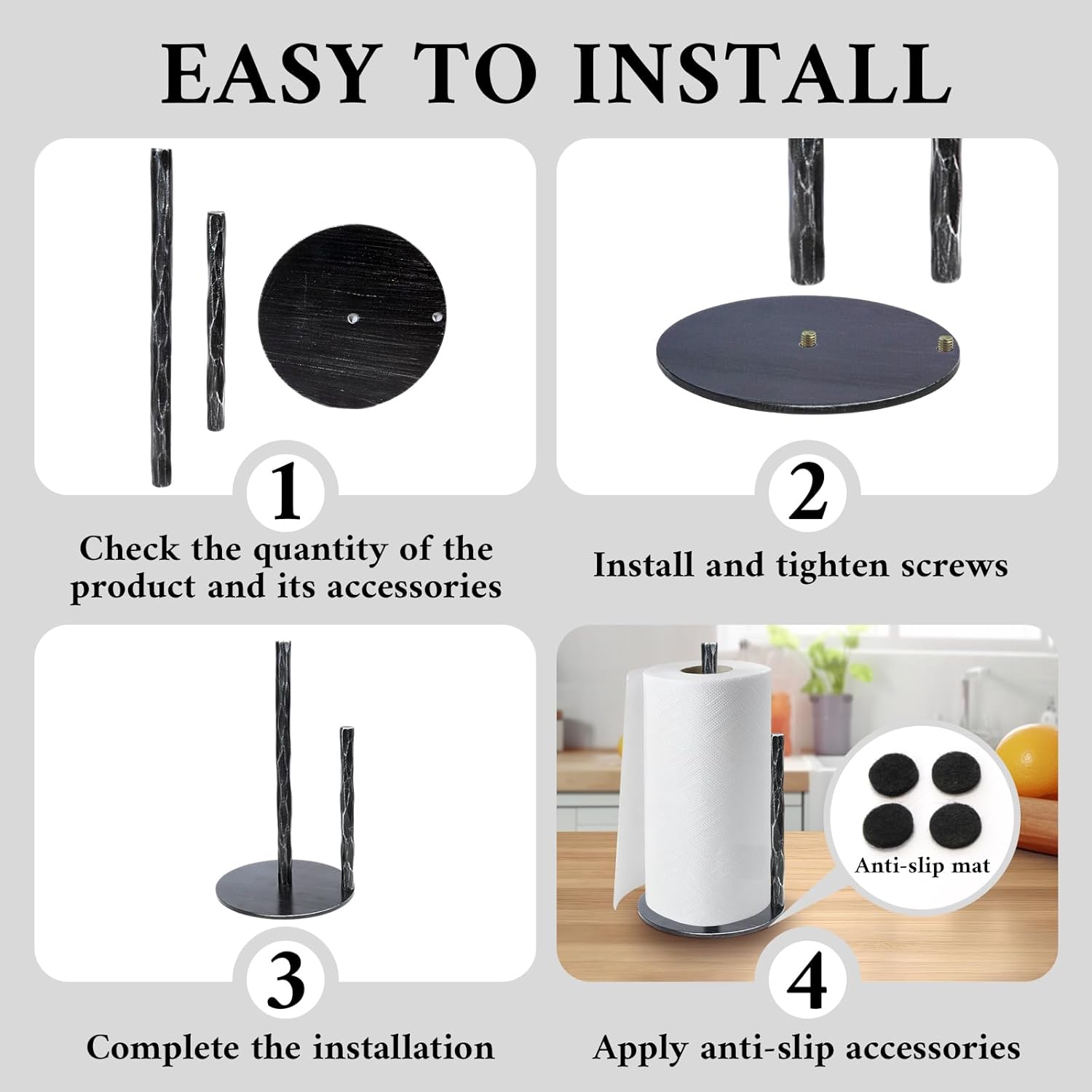 EASY TO INSTALL

1
Check the quantity of the product and its accessories

2
Install and tighten screws

3
Complete the installation

Anti-slip mat

4
Apply anti-slip accessories