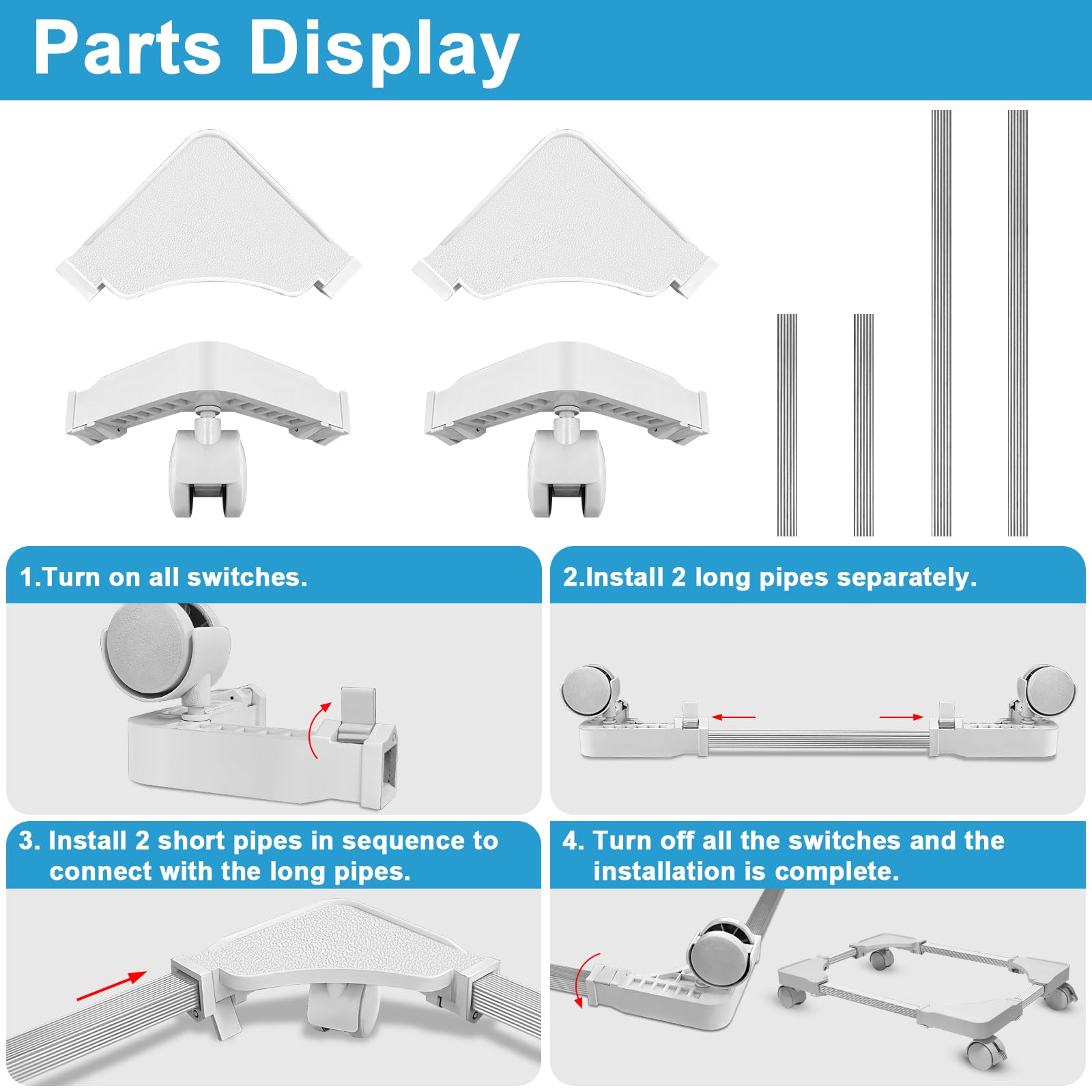 Parts Display

1.Turn on all switches.

2.Install 2 long pipes separately.

3. Install 2 short pipes in sequence to connect with the long pipes.

4. Turn off all the switches and the installation is complete.