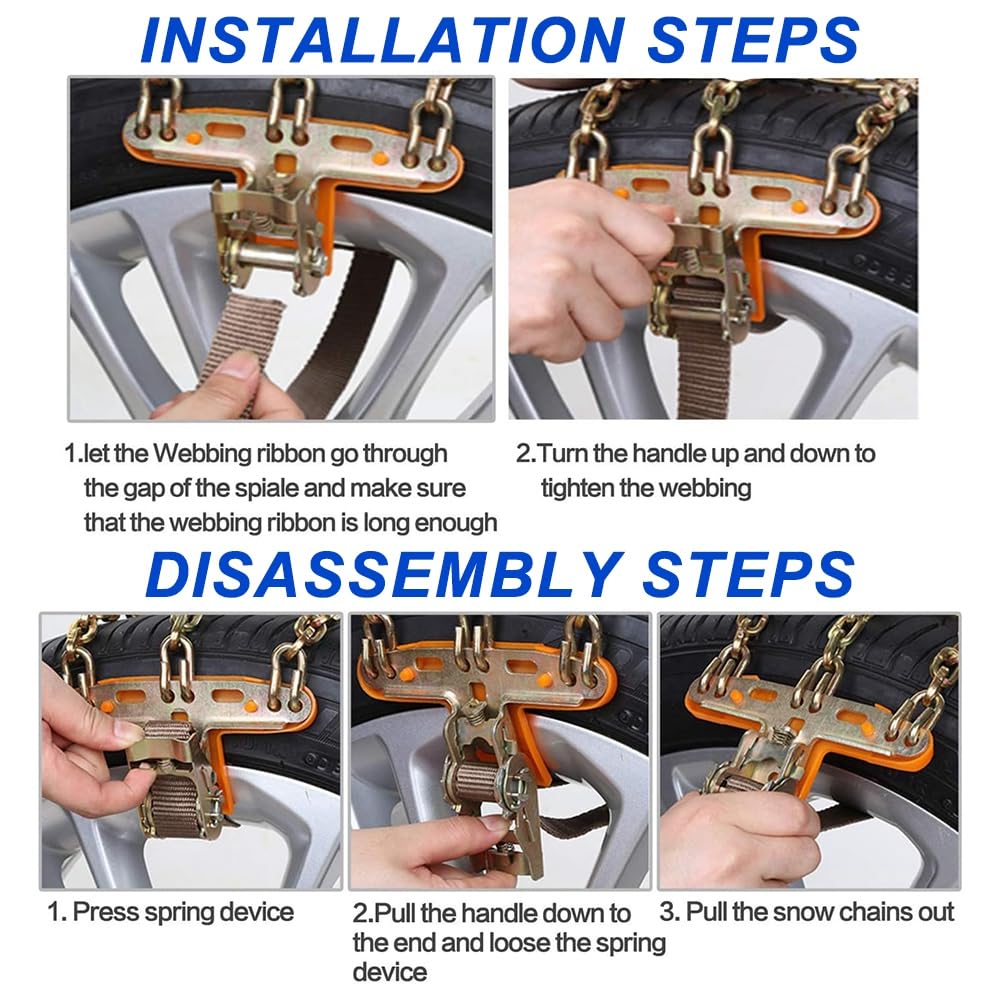 INSTALLATION STEPS

1.let the Webbing ribbon go through the gap of the spiale and make sure that the webbing ribbon is long enough

2.Turn the handle up and down to tighten the webbing

DISASSEMBLY STEPS

1. Press spring device

2.Pull the handle down to the end and loose the spring device

3. Pull the snow chains out